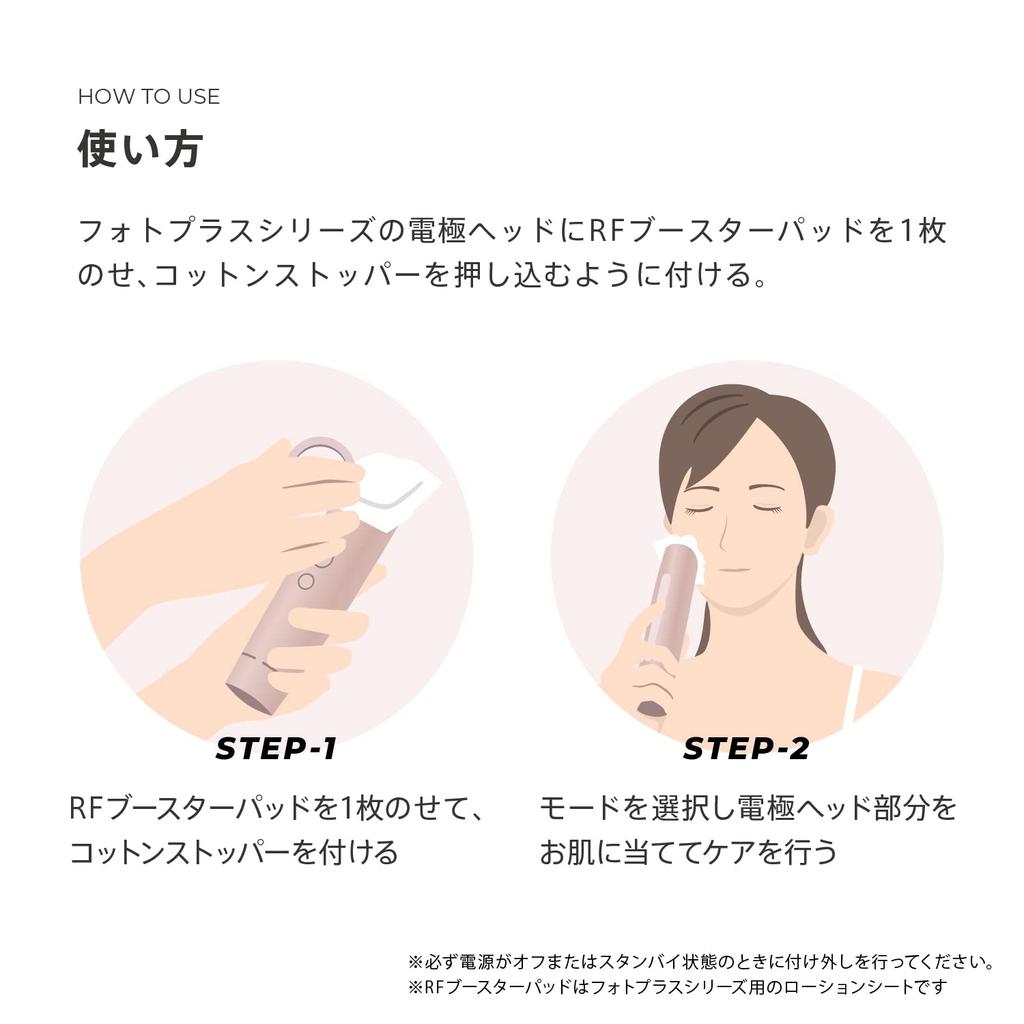 HOW TO USE
使い方

フォトプラスシリーズの電極ヘッドにRFブースターパッドを1枚のせ、コットンストッパーを押し込むように付ける。

STEP-1
RFブースターパッドを1枚のせて、コットンストッパーを付ける

STEP-2
モードを選択し電極ヘッド部分をお肌に当ててケアを行う

※必ず電源がオフまたはスタンバイ状態のときに付け外しを行ってください。
※RFブースターパッドはフォトプラスシリーズ用のローションシートです