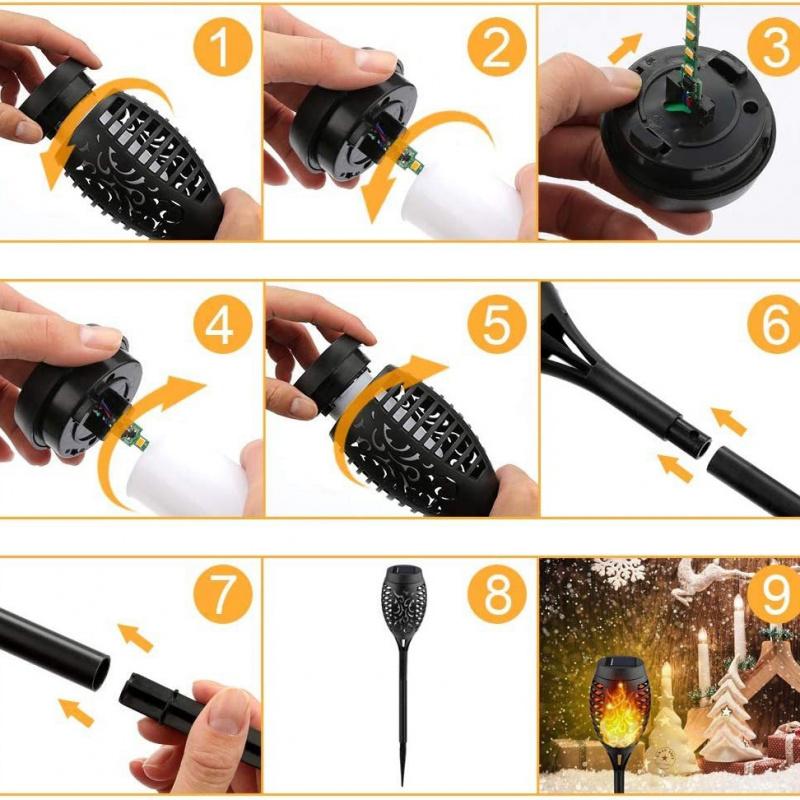 1
2
3
4
5
6
7
8
9