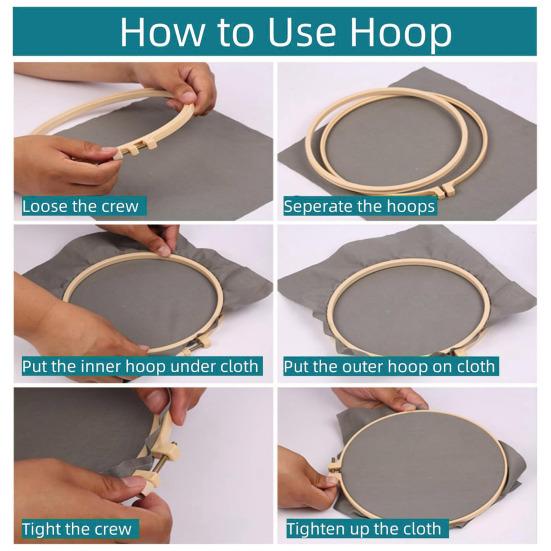 How to Use Hoop

Loose the crew

Seperate the hoops

Put the inner hoop under cloth

Put the outer hoop on cloth

Tight the crew

Tighten up the cloth