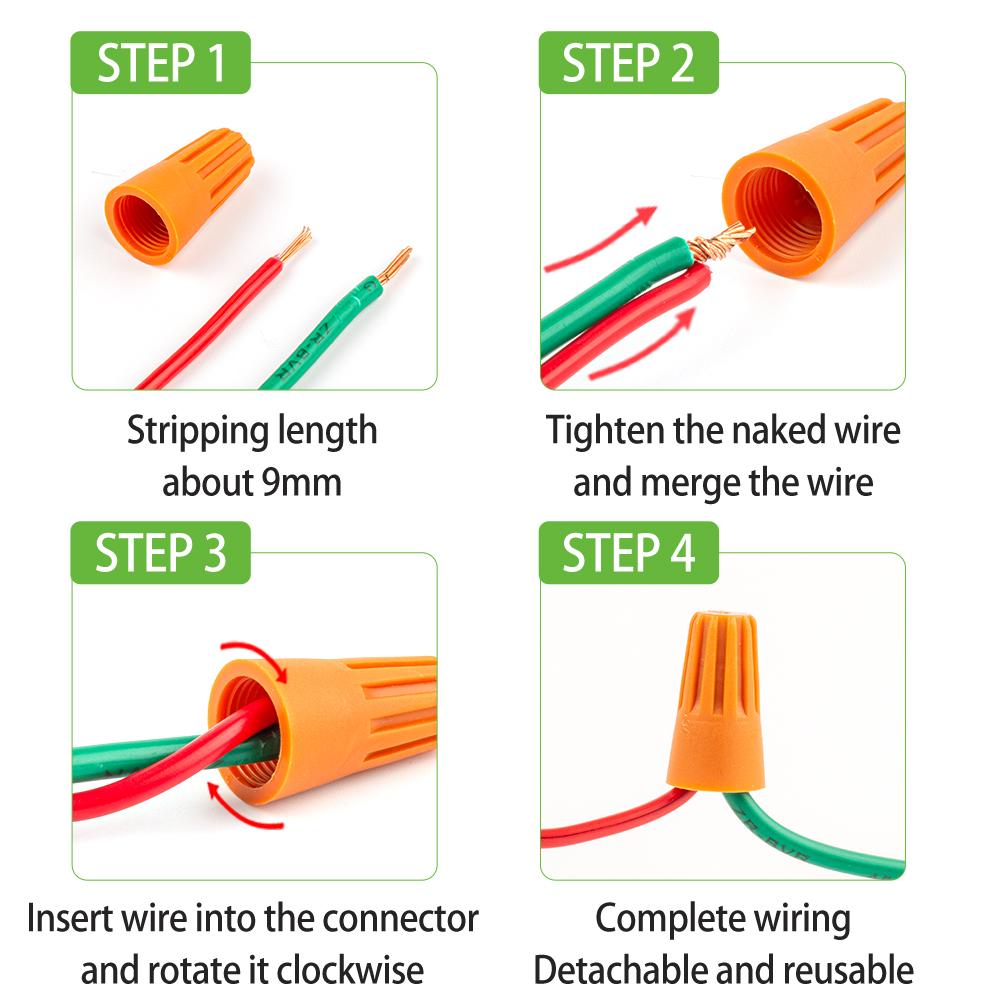 STEP 1

ZR-BVR

Stripping length about 9mm

STEP 2

Tighten the naked wire and merge the wire

STEP 3

Insert wire into the connector and rotate it clockwise

STEP 4

ZR-BVR

Complete wiring Detachable and reusable