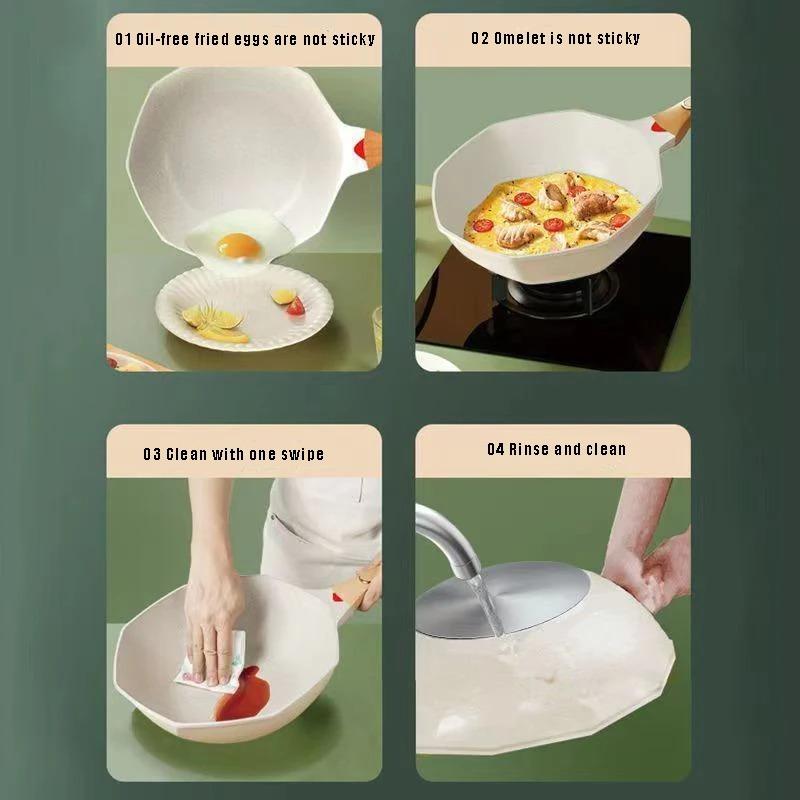 01 Oil-free fried eggs are not sticky

02 Omelet is not sticky

03 Clean with one swipe

04 Rinse and clean