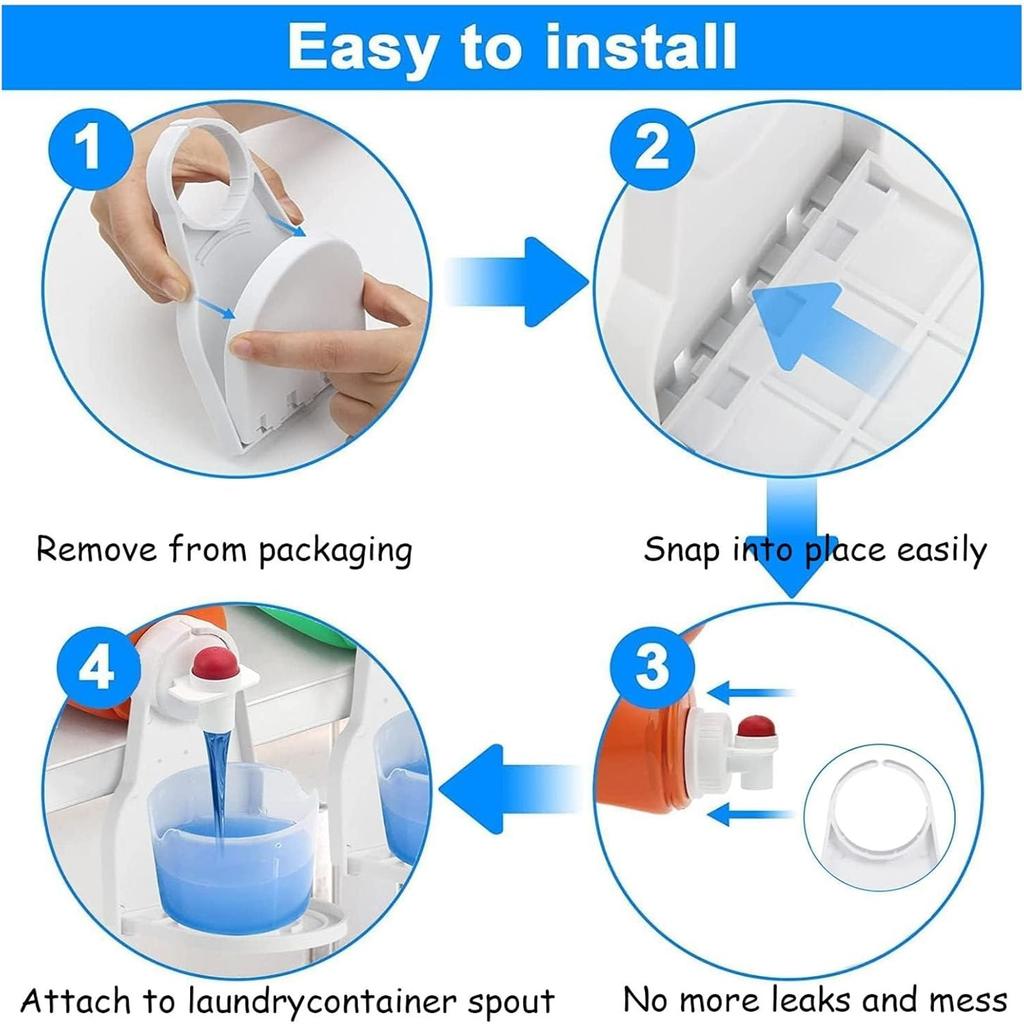 Easy to install

1

2

Remove from packaging

Snap into place easily

4

3

Attach to laundrycontainer spout

No more leaks and mess