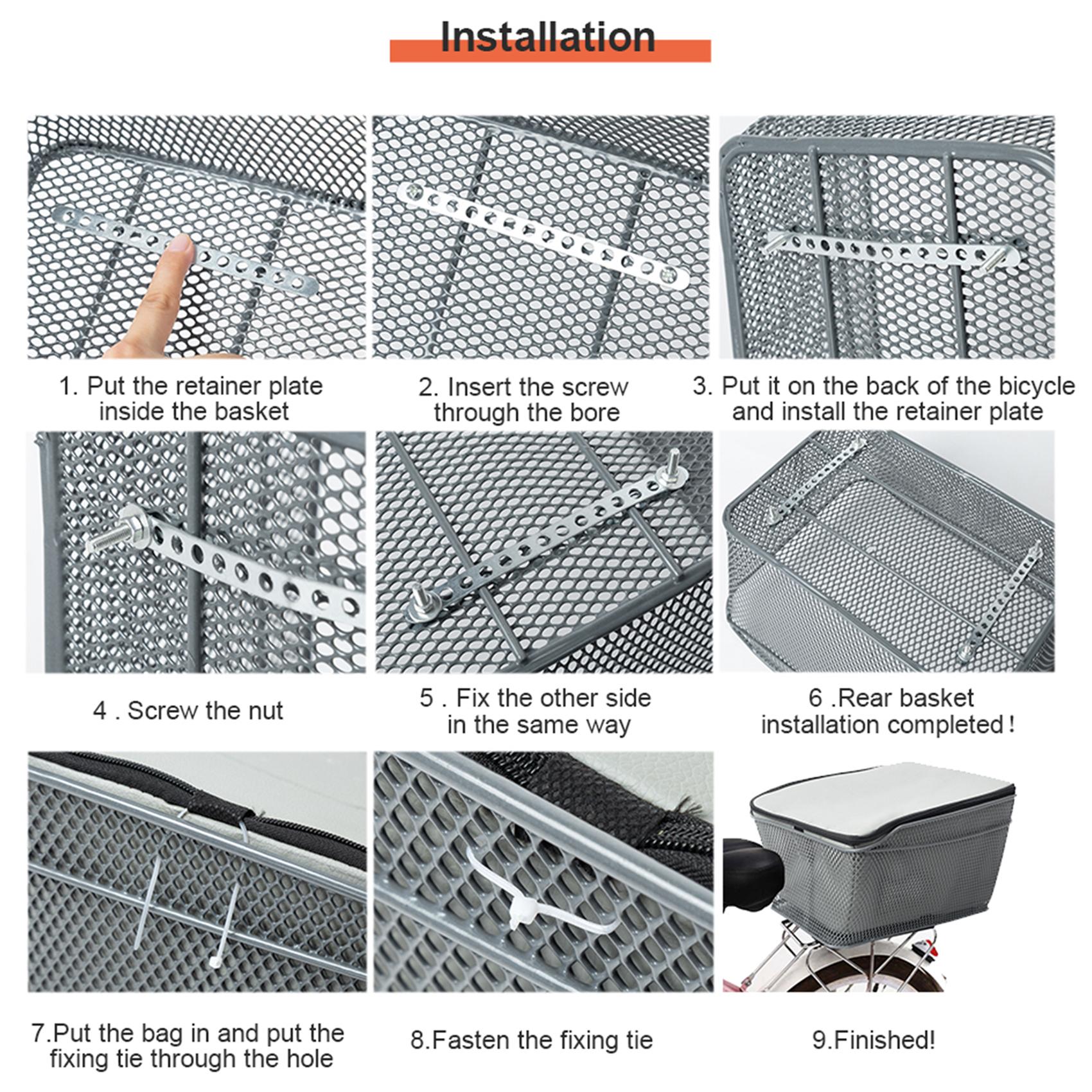 Installation

1. Put the retainer plate inside the basket

2. Insert the screw through the bore

3. Put it on the back of the bicycle and install the retainer plate

4 . Screw the nut

5 . Fix the other side in the same way

6 .Rear basket installation completed!

7.Put the bag in and put the fixing tie through the hole

8.Fasten the fixing tie

9.Finished!