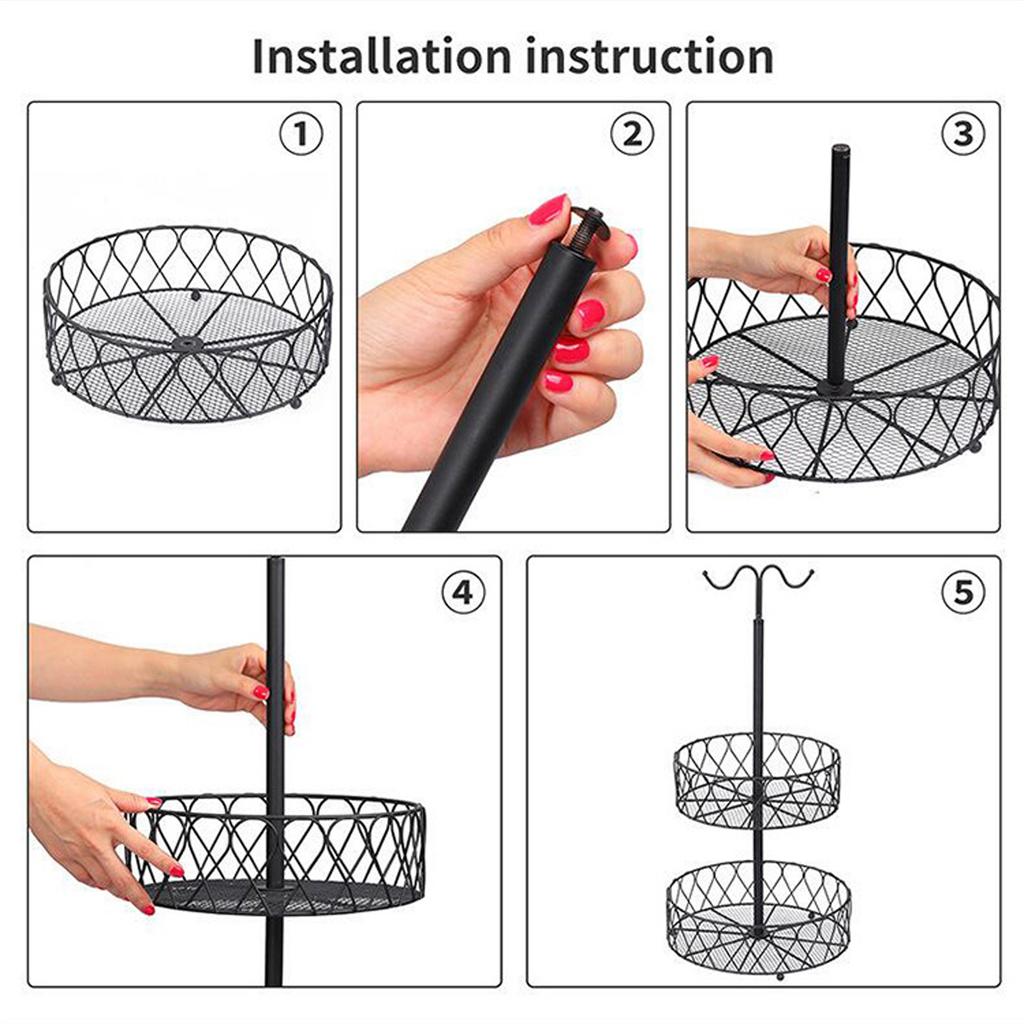 Installation instruction

①

②

③

④

⑤