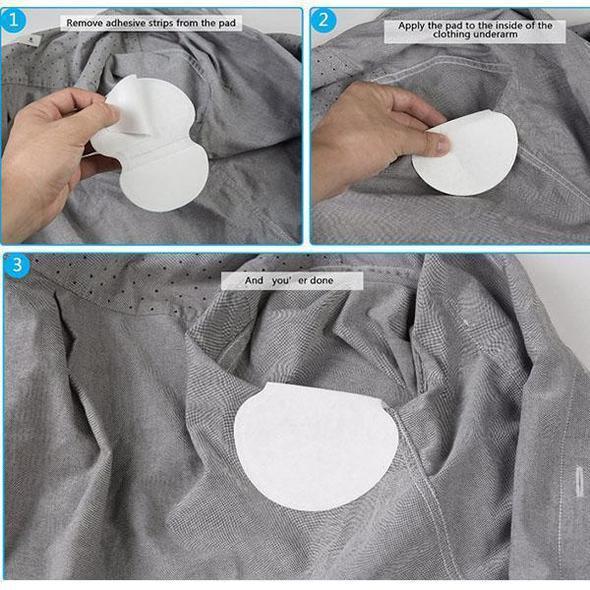 1
Remove adhesive strips from the pad

2
Apply the pad to the inside of the clothing underarm

3
And you' er done