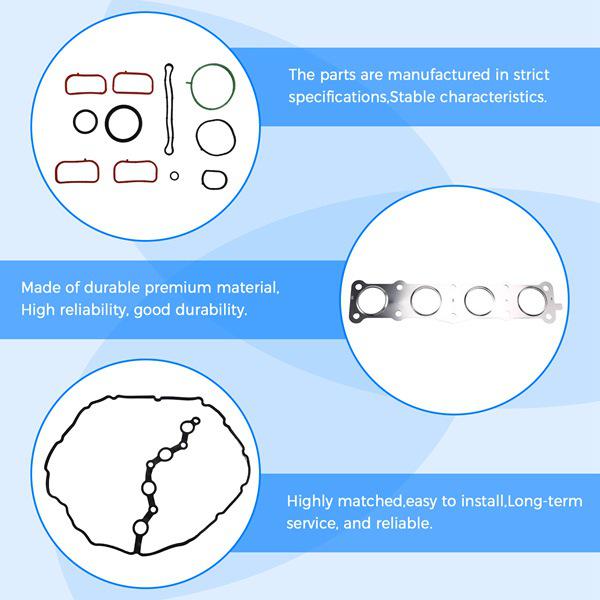 The parts are manufactured in strict specifications,Stable characteristics.

Made of durable premium material, High reliability, good durability.

Highly matched,easy to install,Long-term service, and reliable.