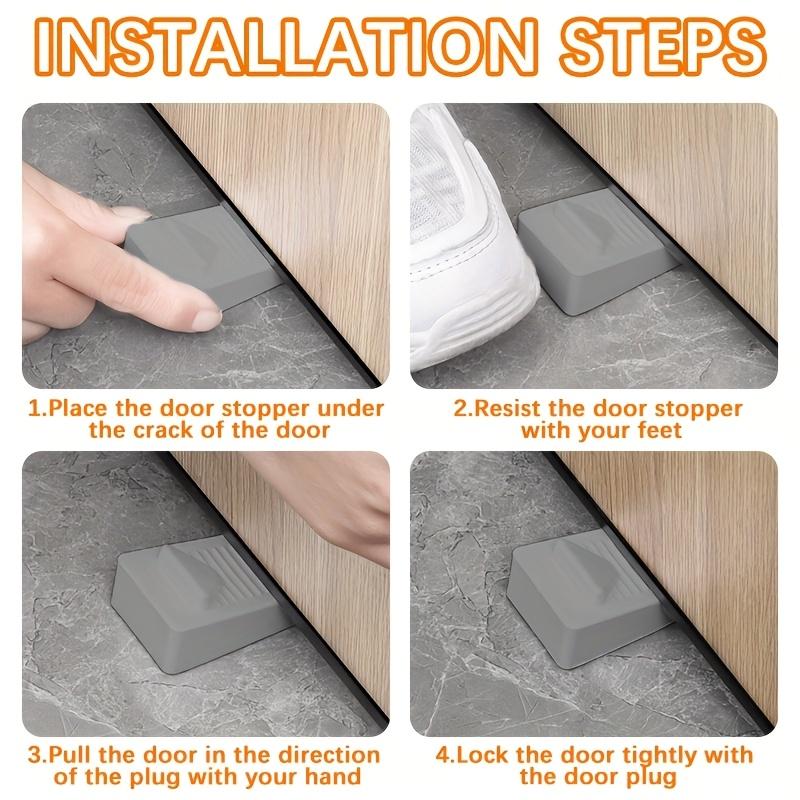 INSTALLATION STEPS

1.Place the door stopper under the crack of the door

2.Resist the door stopper with your feet

3.Pull the door in the direction of the plug with your hand

4.Lock the door tightly with the door plug