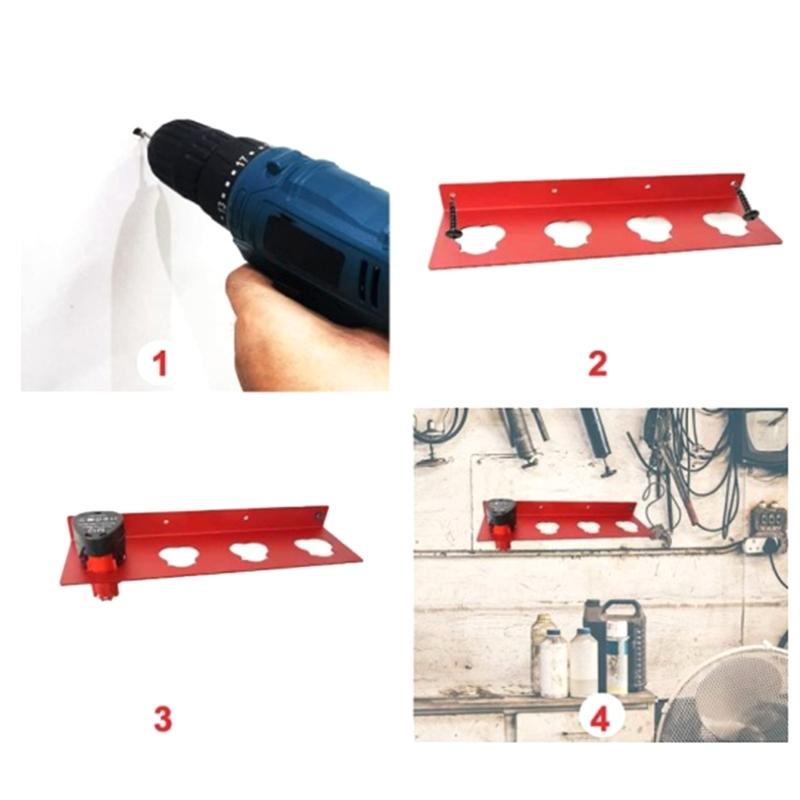 1

2

3

4