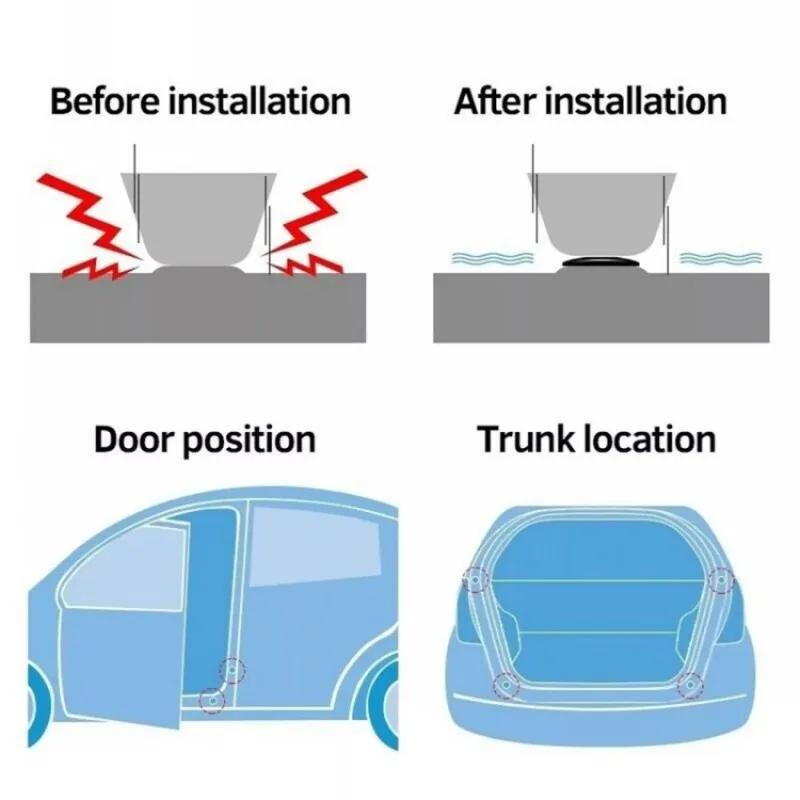 Before installation

After installation

Door position

Trunk location