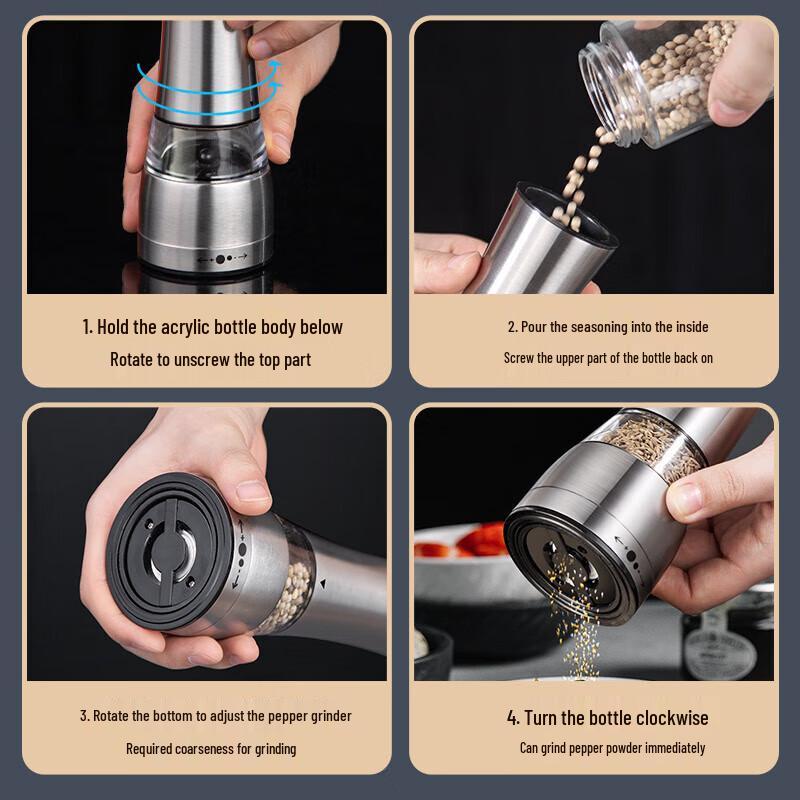 1. Hold the acrylic bottle body below
Rotate to unscrew the top part

2. Pour the seasoning into the inside
Screw the upper part of the bottle back on

3. Rotate the bottom to adjust the pepper grinder
Required coarseness for grinding

4. Turn the bottle clockwise
Can grind pepper powder immediately