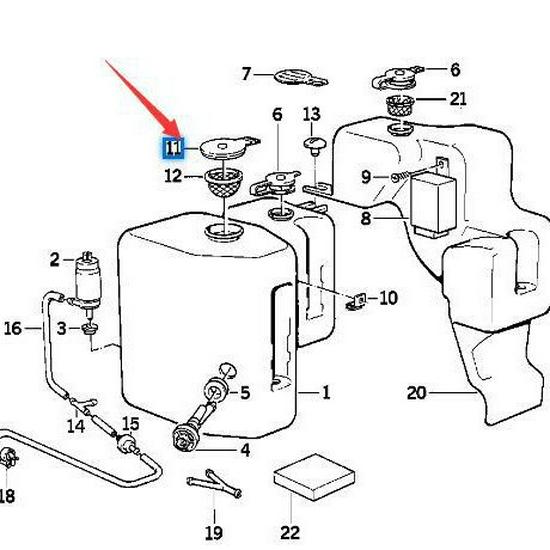 7
6
21
6
13
11
12
9
8
2
10
16
3
5
1
20
14
15
4
18
19
22