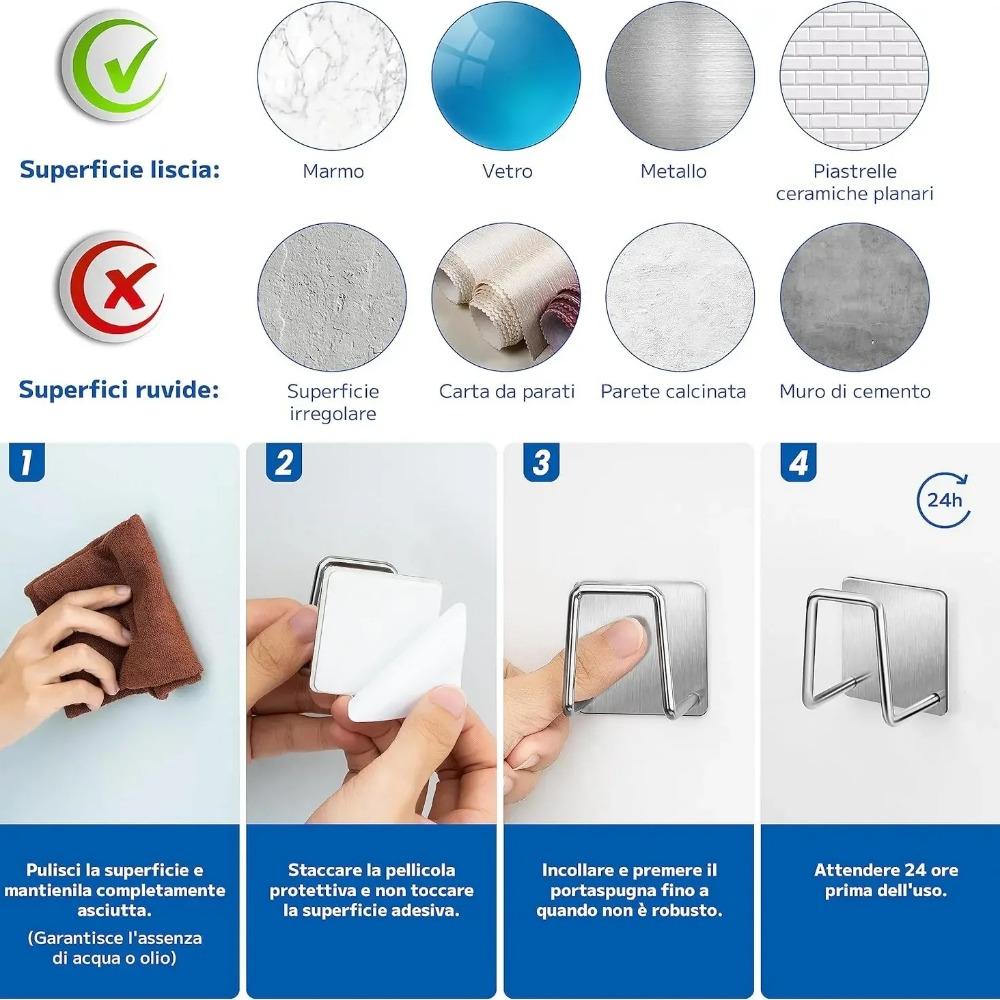 Superficie liscia:

Marmo

Vetro

Metallo

Piastrelle ceramiche planari

Superfici ruvide:

Superficie irregolare

Carta da parati

Parete calcinata

Muro di cemento

1

Pulisci la superficie e mantienila completamente asciutta.

(Garantisce l'assenza di acqua o olio)

2

Staccare la pellicola protettiva e non toccare la superficie adesiva.

3

Incollare e premere il portaspugna fino a quando non è robusto.

4

24h

Attendere 24 ore prima dell'uso.