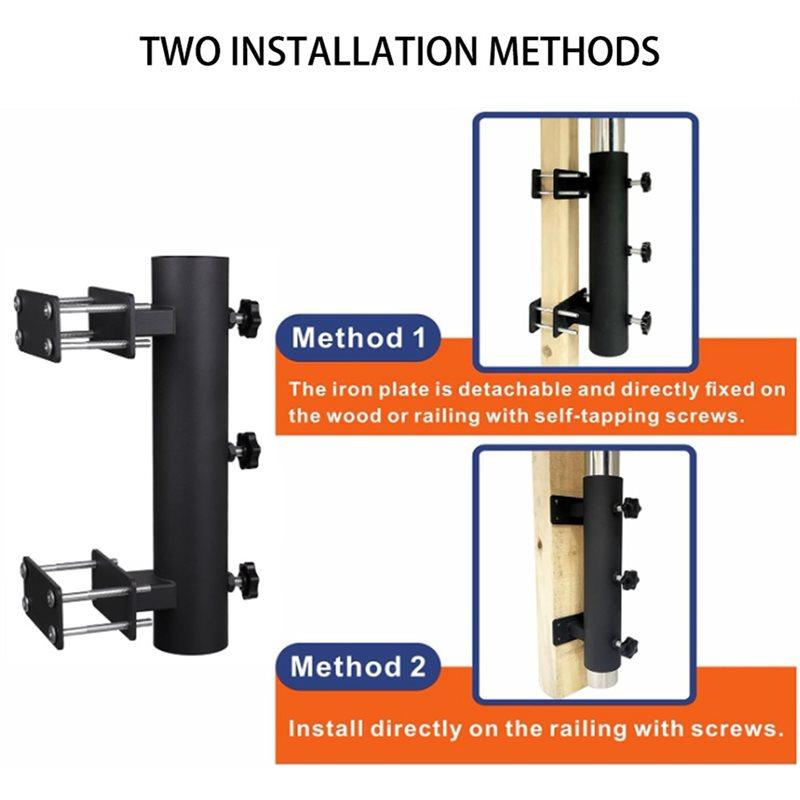 TWO INSTALLATION METHODS

Method 1

The iron plate is detachable and directly fixed on the wood or railing with self-tapping screws.

Method 2

Install directly on the railing with screws.