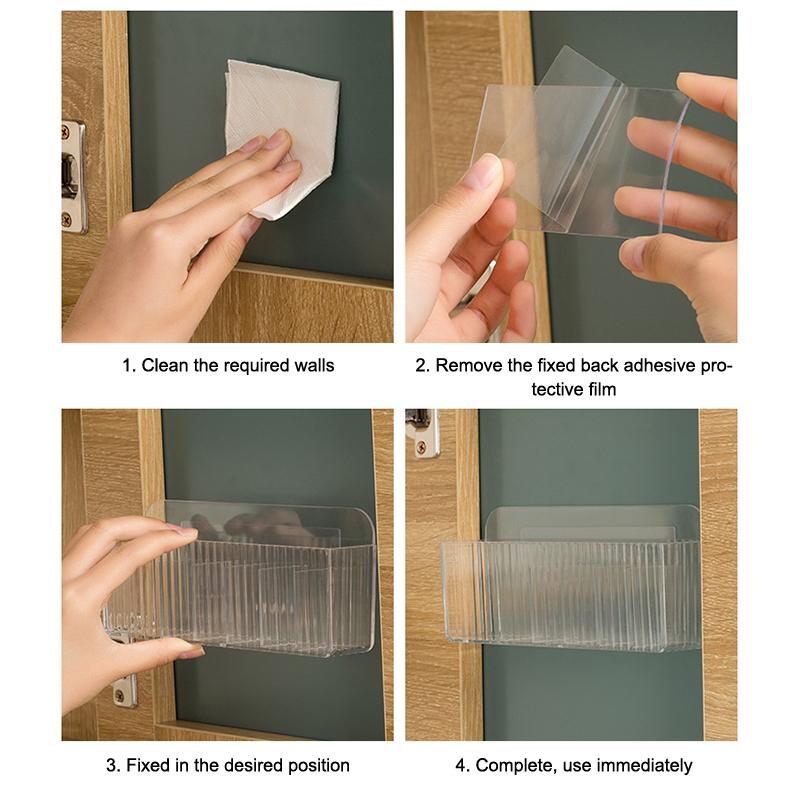 1. Clean the required walls

2. Remove the fixed back adhesive protective film

3. Fixed in the desired position

4. Complete, use immediately