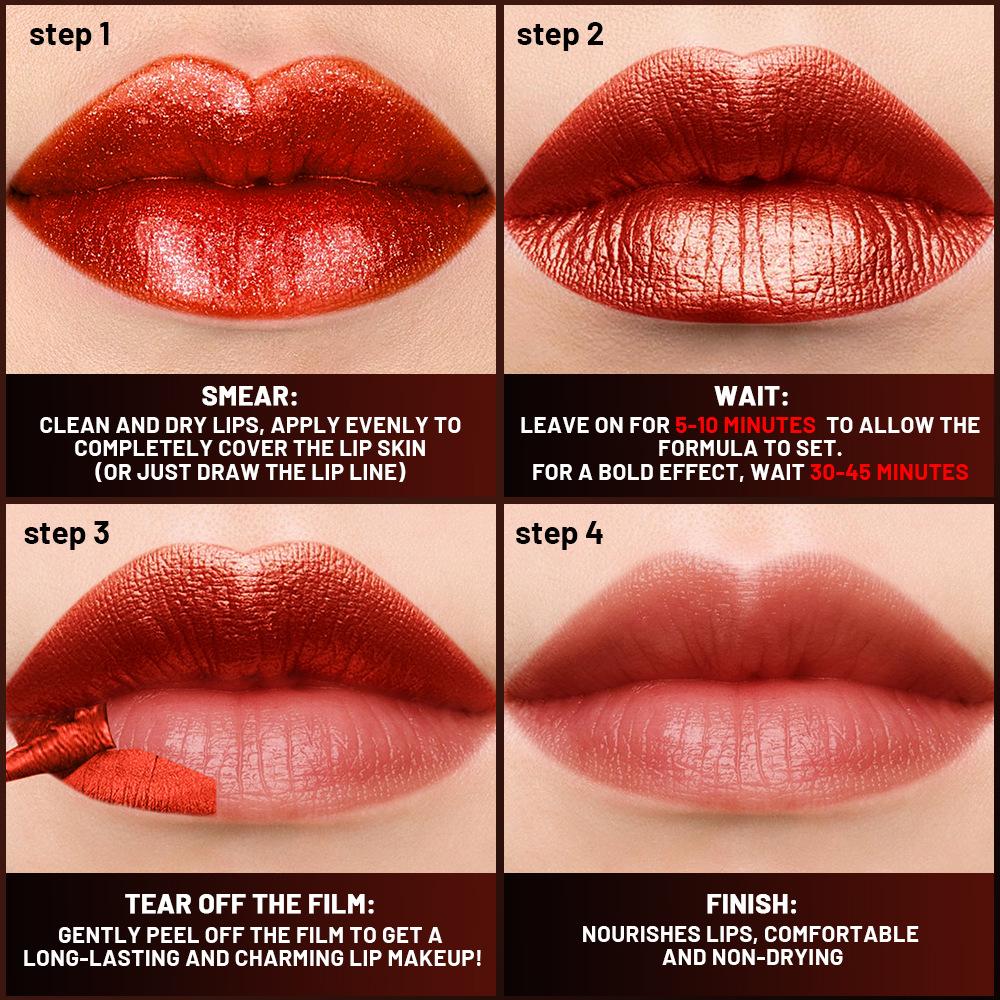 step 1

SMEAR:
CLEAN AND DRY LIPS, APPLY EVENLY TO COMPLETELY COVER THE LIP SKIN (OR JUST DRAW THE LIP LINE)

step 2

WAIT:
LEAVE ON FOR 5-10 MINUTES TO ALLOW THE FORMULA TO SET.
FOR A BOLD EFFECT, WAIT 30-45 MINUTES

step 3

TEAR OFF THE FILM:
GENTLY PEEL OFF THE FILM TO GET A LONG-LASTING AND CHARMING LIP MAKEUP!

step 4

FINISH:
NOURISHES LIPS, COMFORTABLE AND NON-DRYING