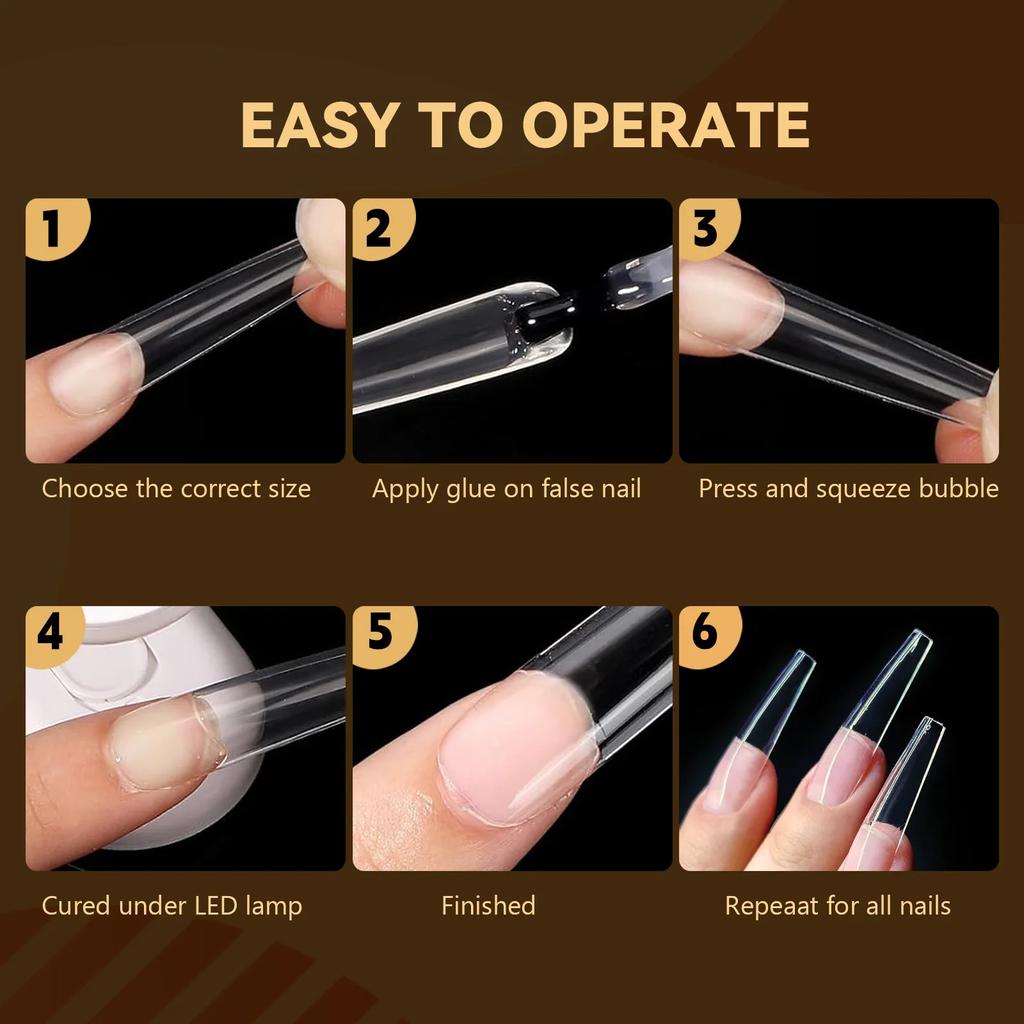 EASY TO OPERATE

1
Choose the correct size

2
Apply glue on false nail

3
Press and squeeze bubble

4
Cured under LED lamp

5
Finished

6
Repeaat for all nails