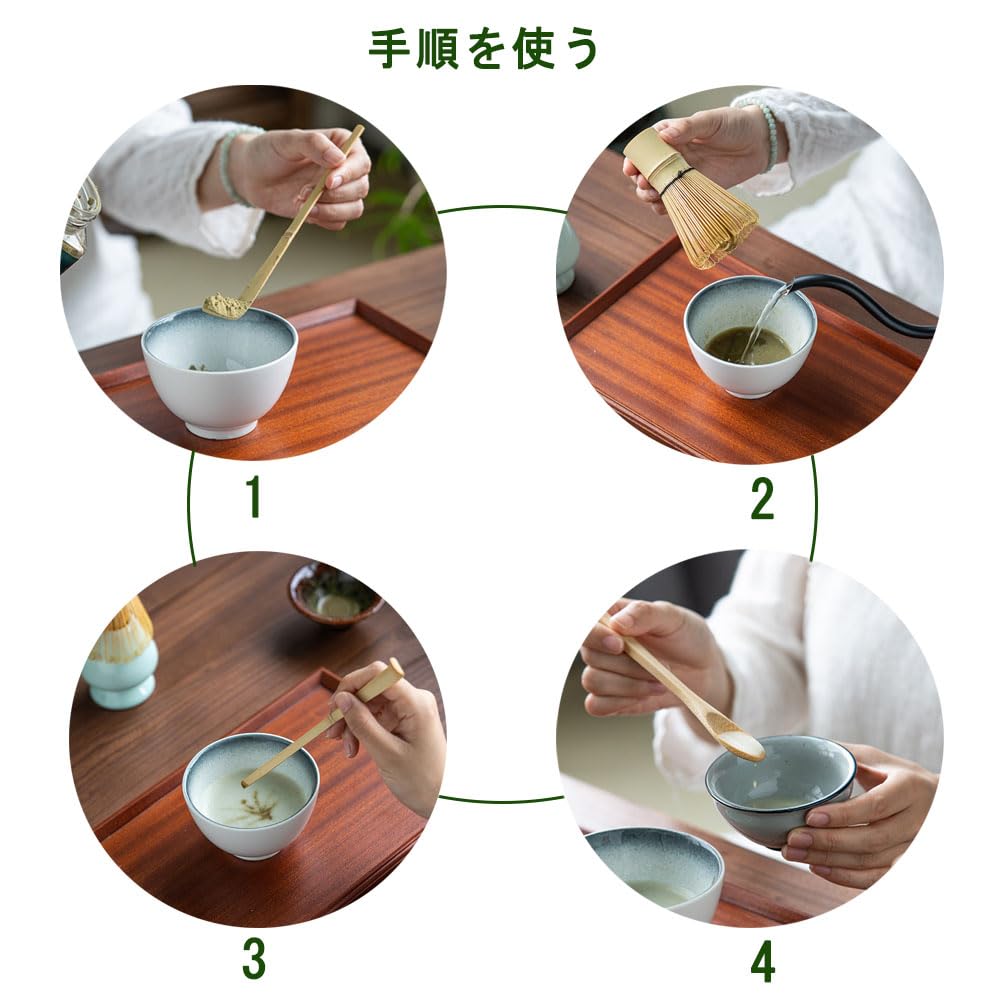 手順を使う

1

2

3

4