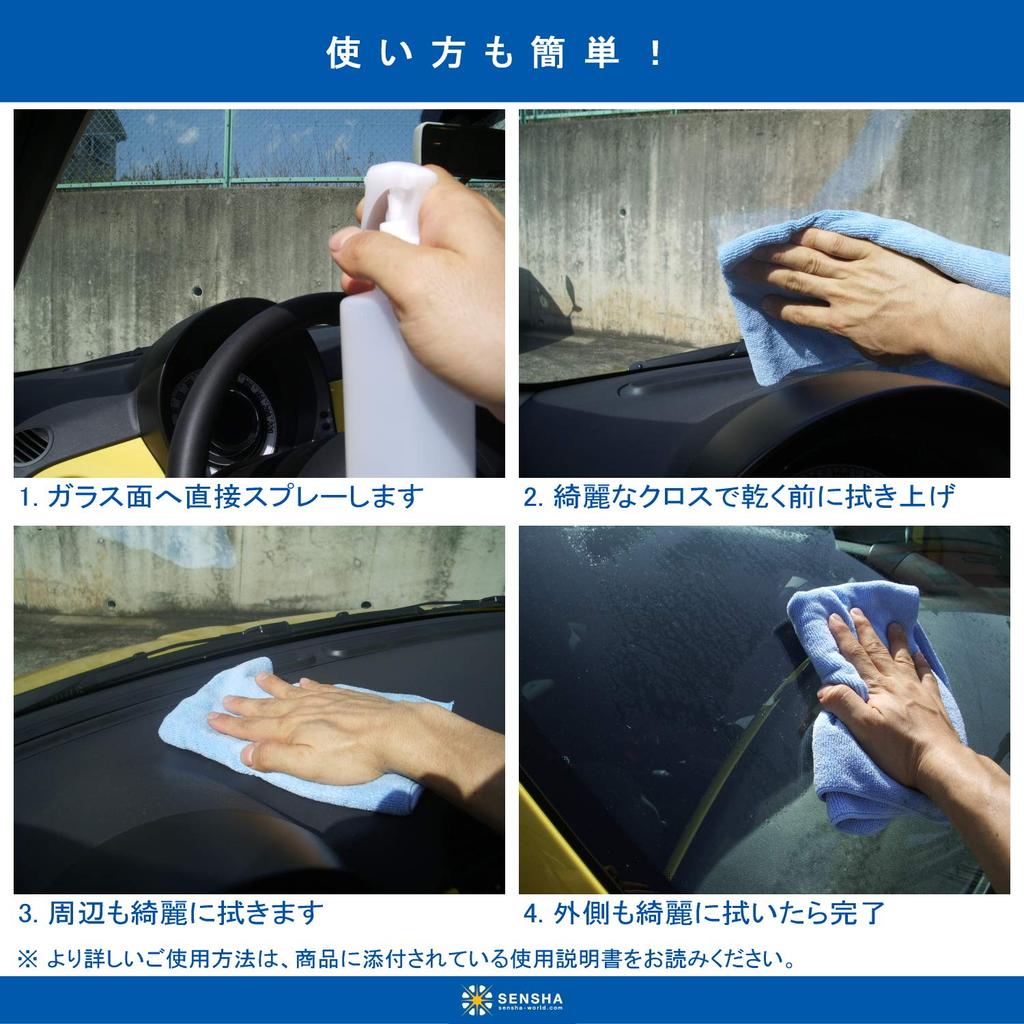 使い方も簡単！

1. ガラス面へ直接スプレーします

2. 綺麗なクロスで乾く前に拭き上げ

3. 周辺も綺麗に拭きます

4. 外側も綺麗に拭いたら完了

※ より詳しいご使用方法は、商品に添付されている使用説明書をお読みください。

SENSHA
sensha-world.com