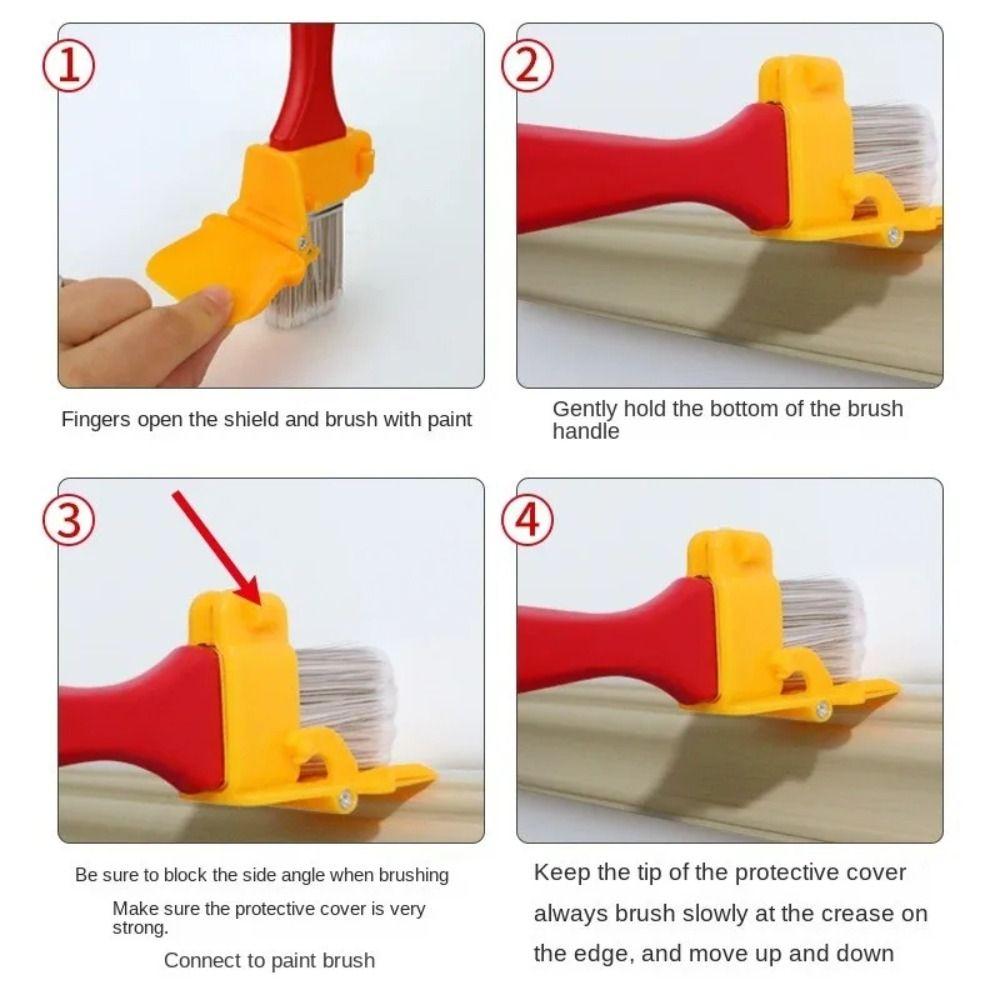 ①

Fingers open the shield and brush with paint

②

Gently hold the bottom of the brush handle

③

Be sure to block the side angle when brushing

Make sure the protective cover is very strong.

Connect to paint brush

④

Keep the tip of the protective cover always brush slowly at the crease on the edge, and move up and down