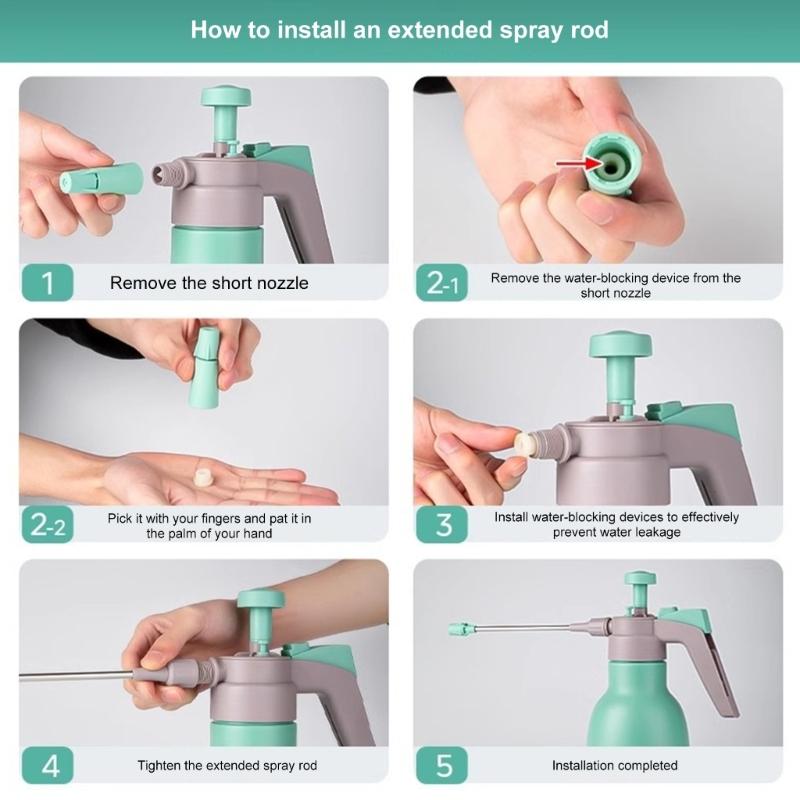 How to install an extended spray rod

1 Remove the short nozzle

2-1 Remove the water-blocking device from the short nozzle

2-2 Pick it with your fingers and pat it in the palm of your hand

3 Install water-blocking devices to effectively prevent water leakage

4 Tighten the extended spray rod

5 Installation completed