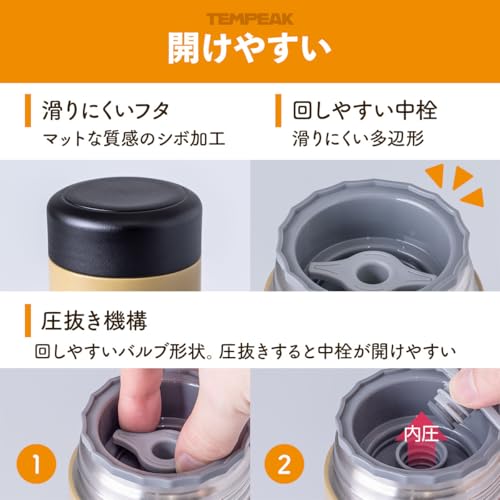 TEMPEAK
開けやすい

滑りにくいフタ
マットな質感のシボ加工

回しやすい中栓
滑りにくい多辺形

圧抜き機構
回しやすいバルブ形状。圧抜きすると中栓が開けやすい

1

2
内圧