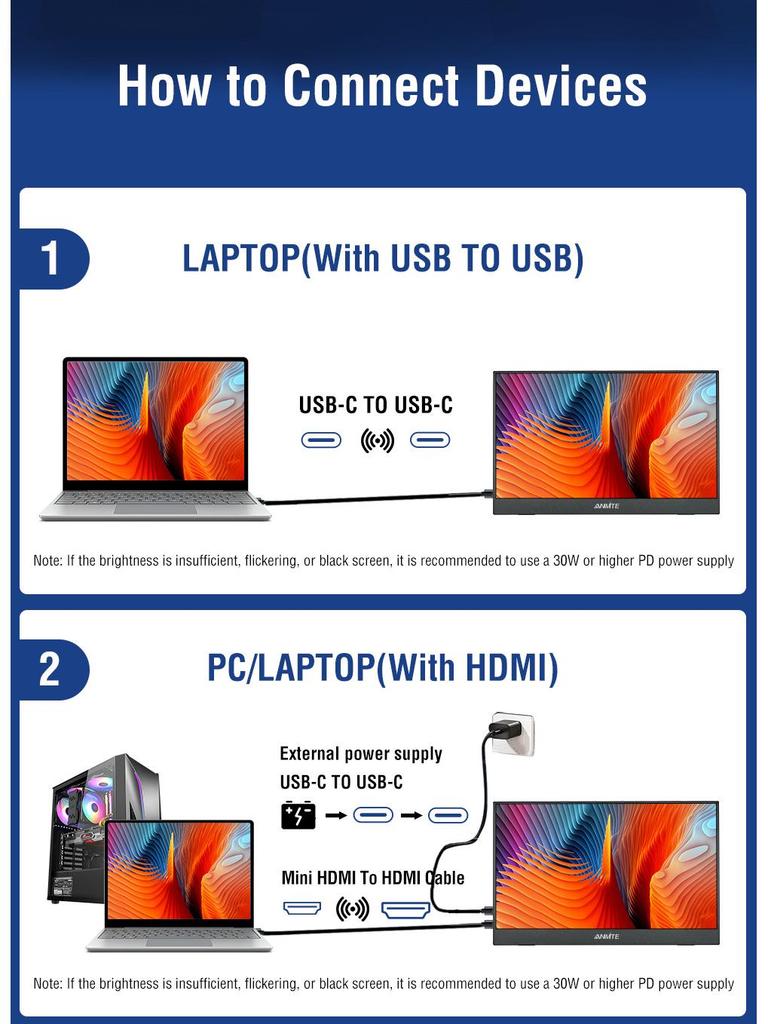 How to Connect Devices

1

LAPTOP(With USB TO USB)

USB-C TO USB-C

ANMITE

Note: If the brightness is insufficient, flickering, or black screen, it is recommended to use a 30W or higher PD power supply

2

PC/LAPTOP(With HDMI)

External power supply

USB-C TO USB-C

Mini HDMI To HDMI Cable

ANMITE

Note: If the brightness is insufficient, flickering, or black screen, it is recommended to use a 30W or higher PD power supply