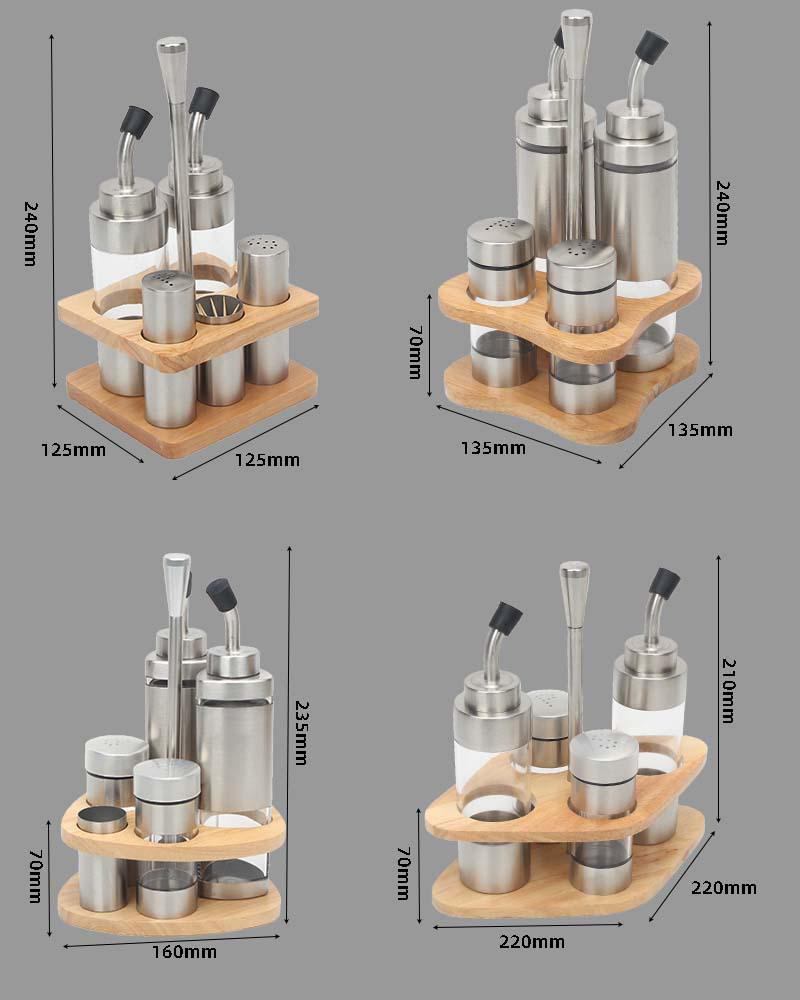 240mm
125mm
125mm

240mm
70mm
135mm
135mm

235mm
70mm
160mm

210mm
70mm
220mm
220mm