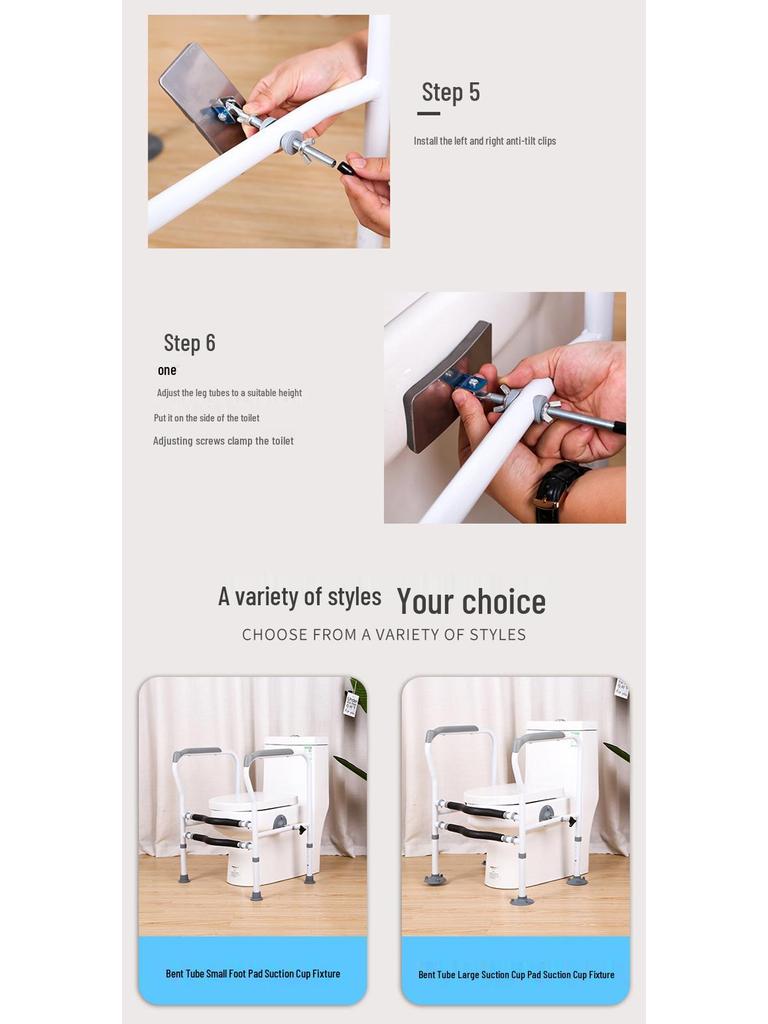 Step 5

Install the left and right anti-tilt clips

Step 6

one

Adjust the leg tubes to a suitable height

Put it on the side of the toilet

Adjusting screws clamp the toilet

A variety of styles Your choice

CHOOSE FROM A VARIETY OF STYLES

Bent Tube Small Foot Pad Suction Cup Fixture

Bent Tube Large Suction Cup Pad Suction Cup Fixture