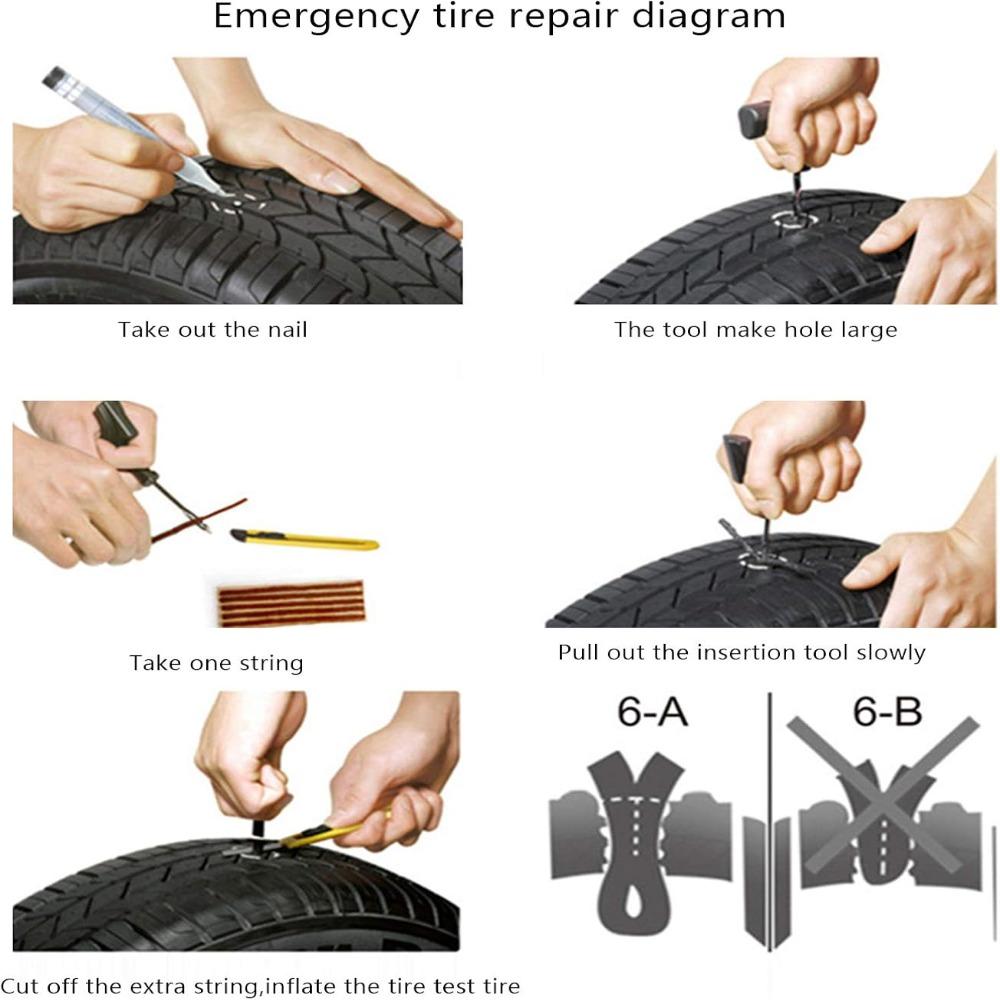 Emergency tire repair diagram

Take out the nail

The tool make hole large

Take one string

Pull out the insertion tool slowly

6-A

6-B

Cut off the extra string,inflate the tire test tire