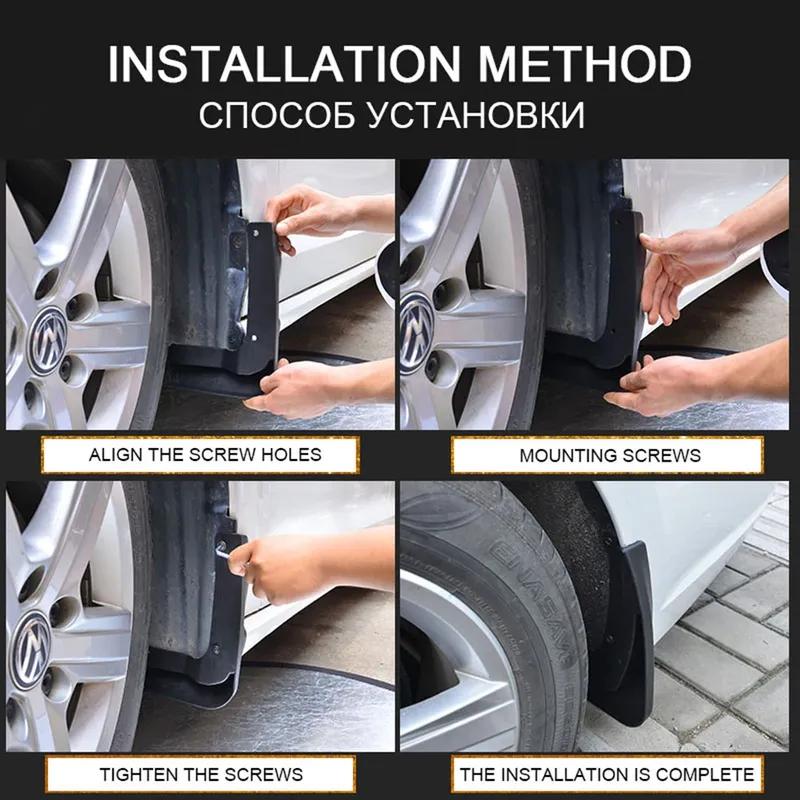 INSTALLATION METHOD
СПОСОБ УСТАНОВКИ

ALIGN THE SCREW HOLES

MOUNTING SCREWS

TIGHTEN THE SCREWS

THE INSTALLATION IS COMPLETE