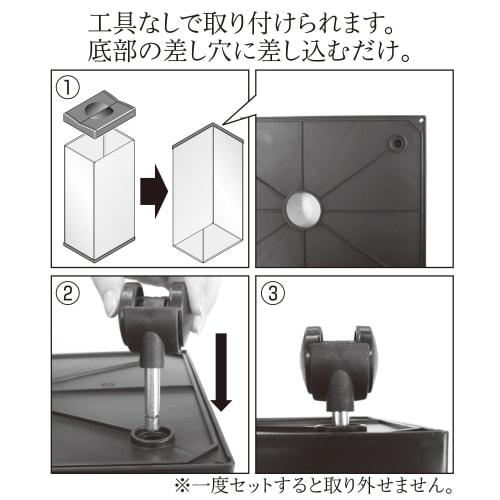 工具なしで取り付けられます。
底部の差し穴に差し込むだけ。

①

②

③

※一度セットすると取り外せません。