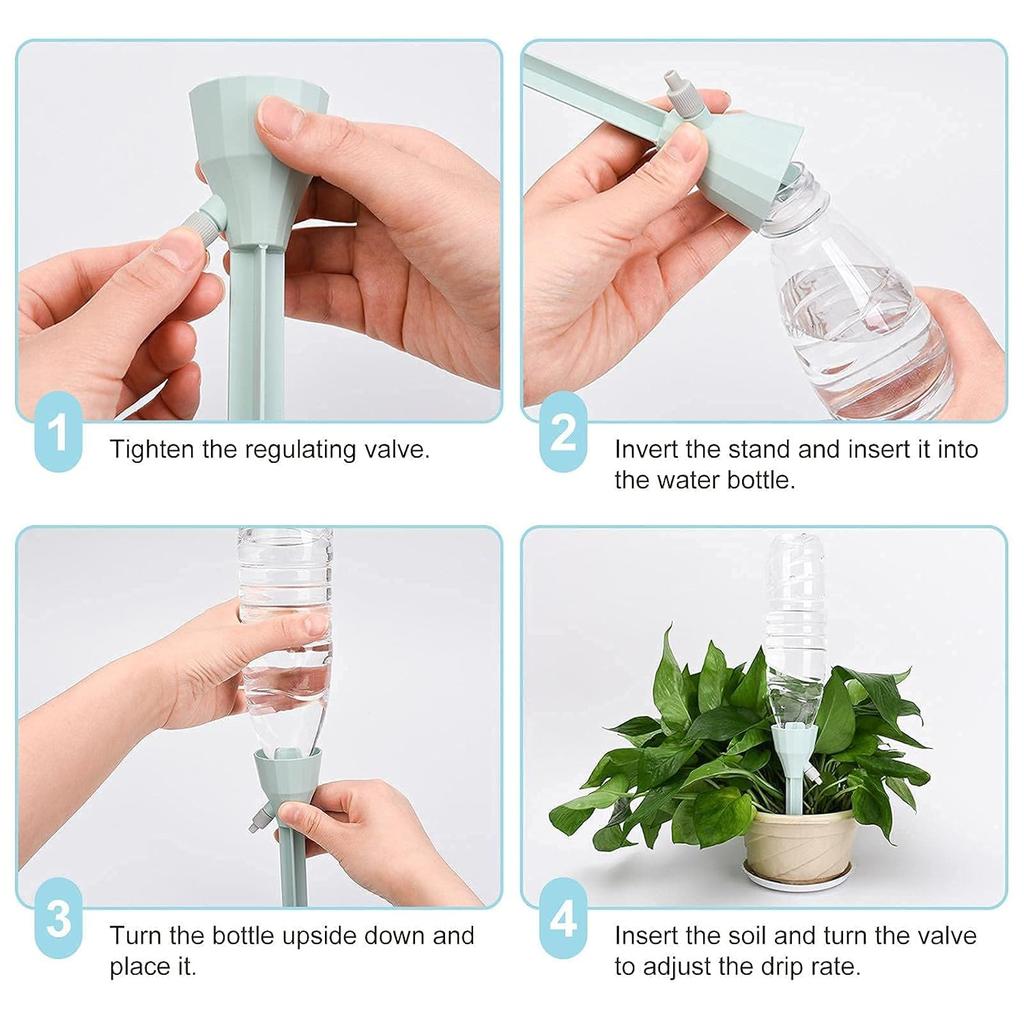 1
Tighten the regulating valve.

2
Invert the stand and insert it into the water bottle.

3
Turn the bottle upside down and place it.

4
Insert the soil and turn the valve to adjust the drip rate.