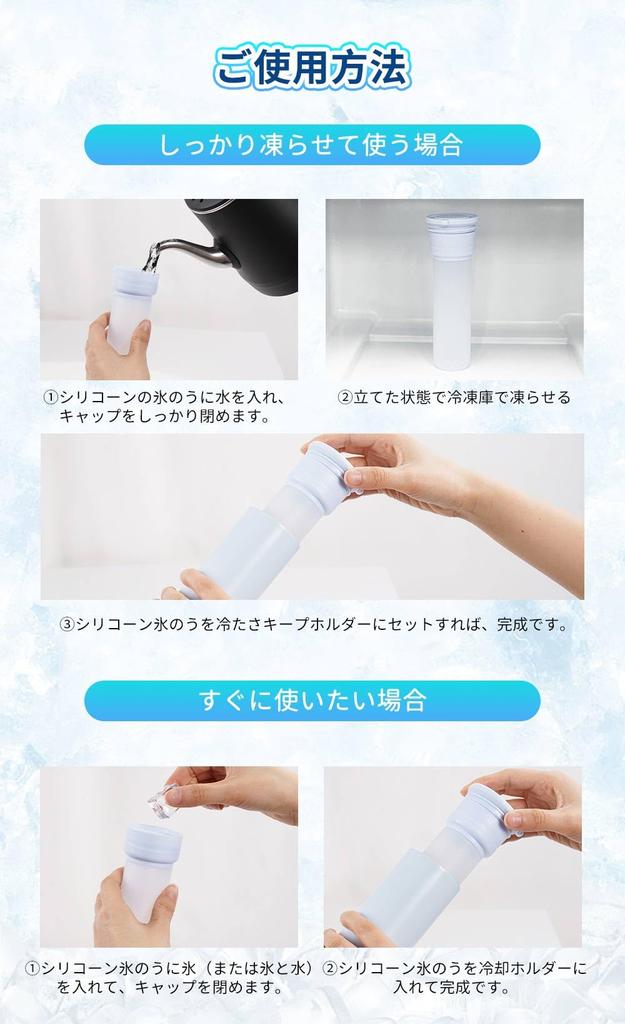 ご使用方法

しっかり凍らせて使う場合

①シリコーンの氷のうに水を入れ、キャップをしっかり閉めます。

②立てた状態で冷凍庫で凍らせる

③シリコーン氷のうを冷たさキープホルダーにセットすれば、完成です。

すぐに使いたい場合

①シリコーン氷のうに氷（または氷と水）を入れて、キャップを閉めます。

②シリコーン氷のうを冷却ホルダーに入れて完成です。