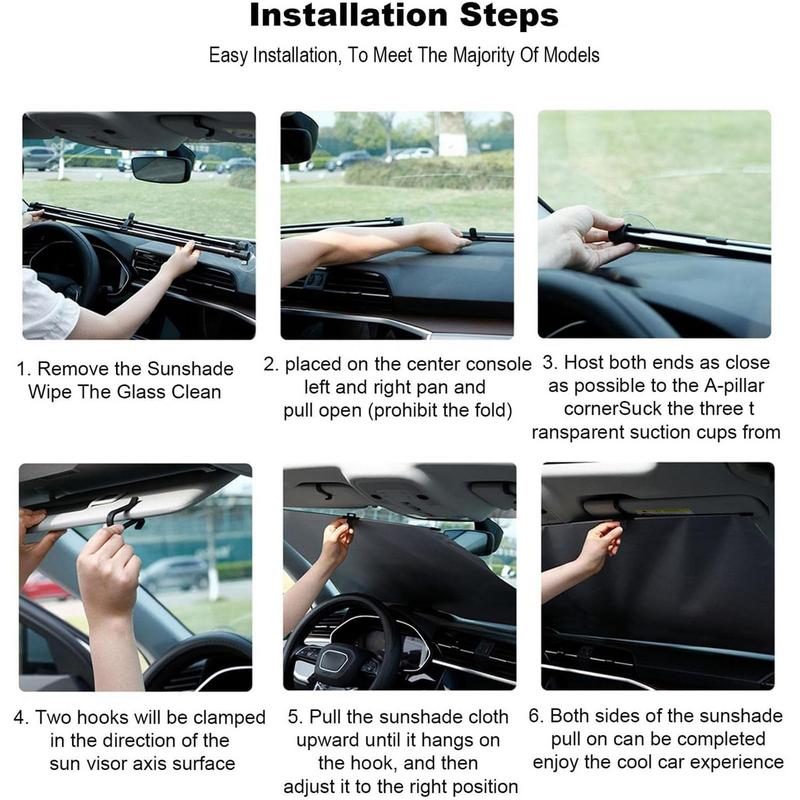 Installation Steps

Easy Installation, To Meet The Majority Of Models

1. Remove the Sunshade Wipe The Glass Clean

2. placed on the center console left and right pan and pull open (prohibit the fold)

3. Host both ends as close as possible to the A-pillar cornerSuck the three t ransparent suction cups from

4. Two hooks will be clamped in the direction of the sun visor axis surface

5. Pull the sunshade cloth upward until it hangs on the hook, and then adjust it to the right position

6. Both sides of the sunshade pull on can be completed enjoy the cool car experience