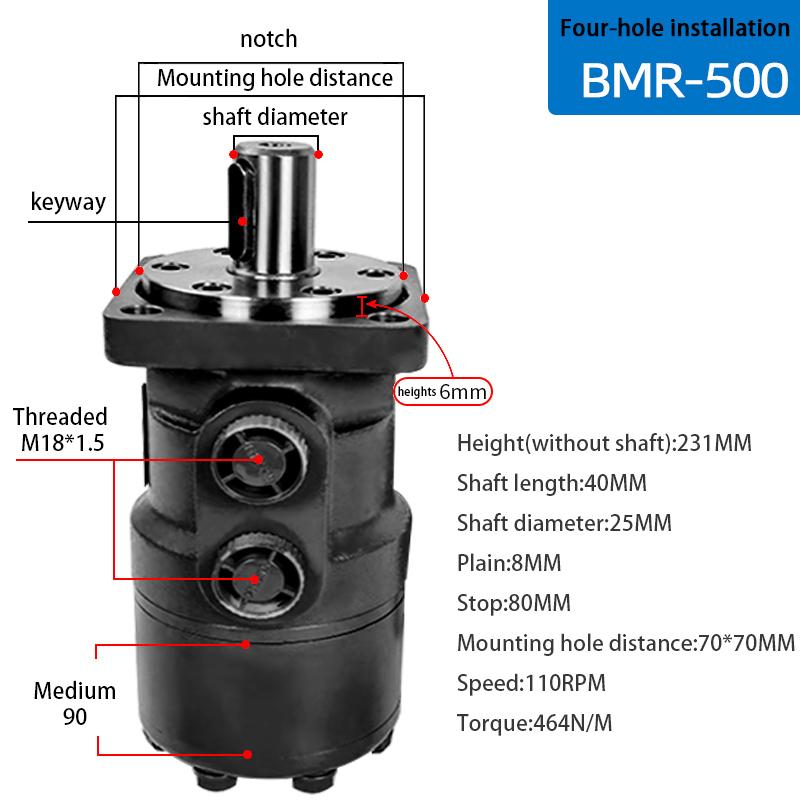 Four-hole installation
BMR-500

notch
Mounting hole distance
shaft diameter
keyway
heights 6mm
Threaded M18*1.5
Medium 90

Height(without shaft):231MM
Shaft length:40MM
Shaft diameter:25MM
Plain:8MM
Stop:80MM
Mounting hole distance:70*70MM
Speed:110RPM
Torque:464N/M