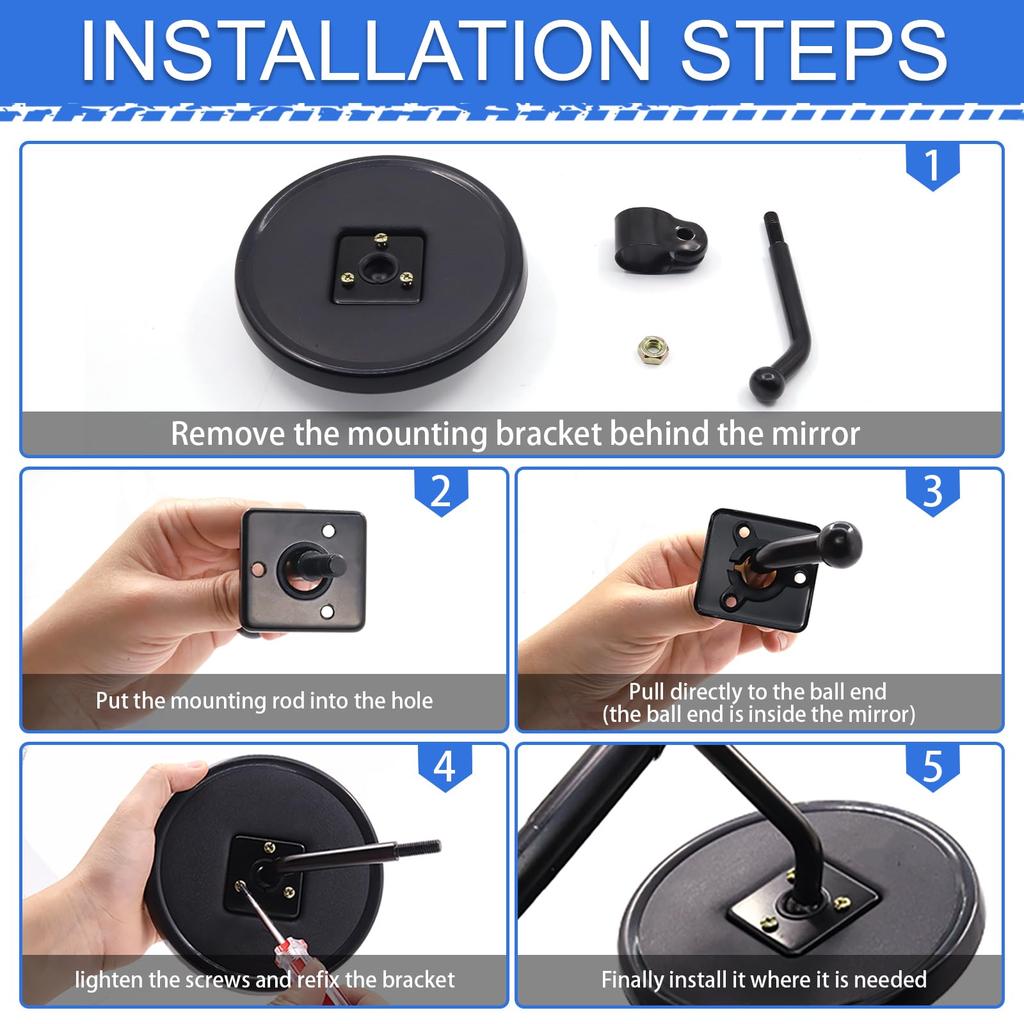 INSTALLATION STEPS

1

Remove the mounting bracket behind the mirror

2

Put the mounting rod into the hole

3

Pull directly to the ball end
(the ball end is inside the mirror)

4

lighten the screws and refix the bracket

5

Finally install it where it is needed