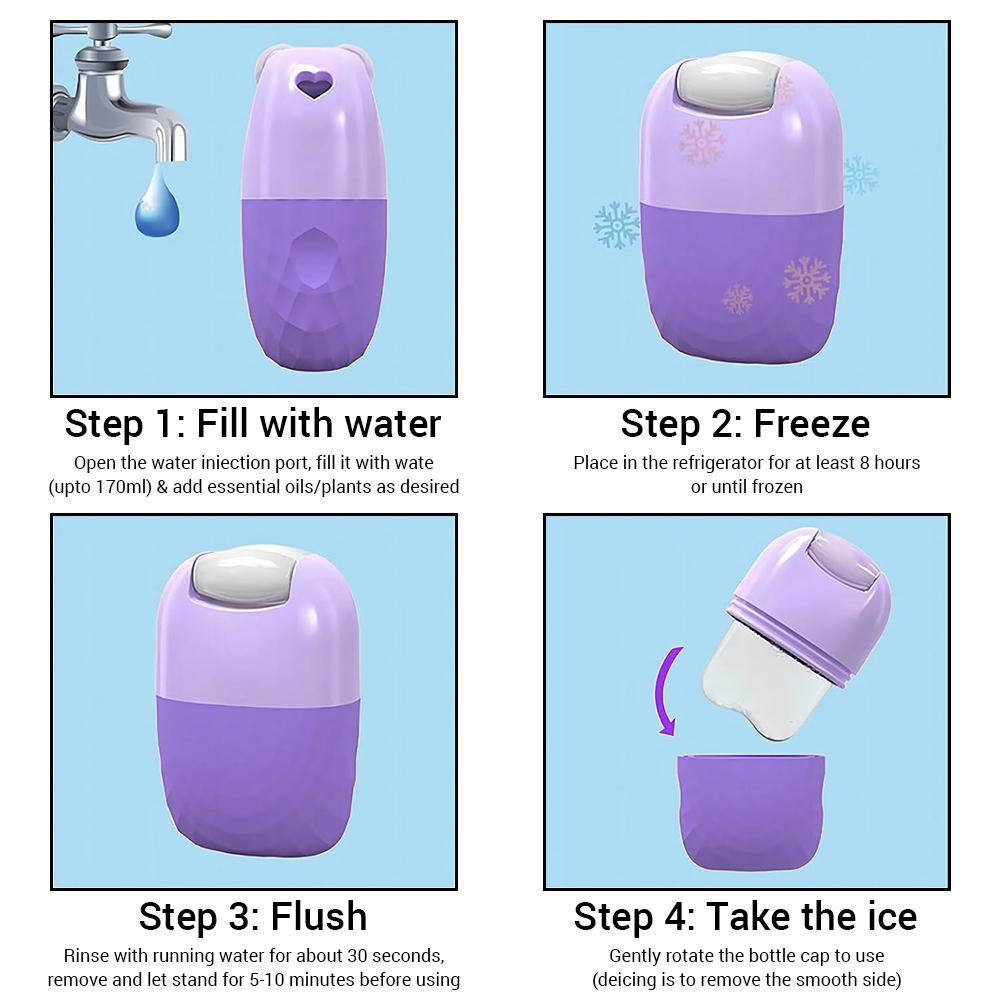 Step 1: Fill with water
Open the water iniection port, fill it with wate (upto 170ml) & add essential oils/plants as desired

Step 2: Freeze
Place in the refrigerator for at least 8 hours or until frozen

Step 3: Flush
Rinse with running water for about 30 seconds, remove and let stand for 5-10 minutes before using

Step 4: Take the ice
Gently rotate the bottle cap to use (deicing is to remove the smooth side)