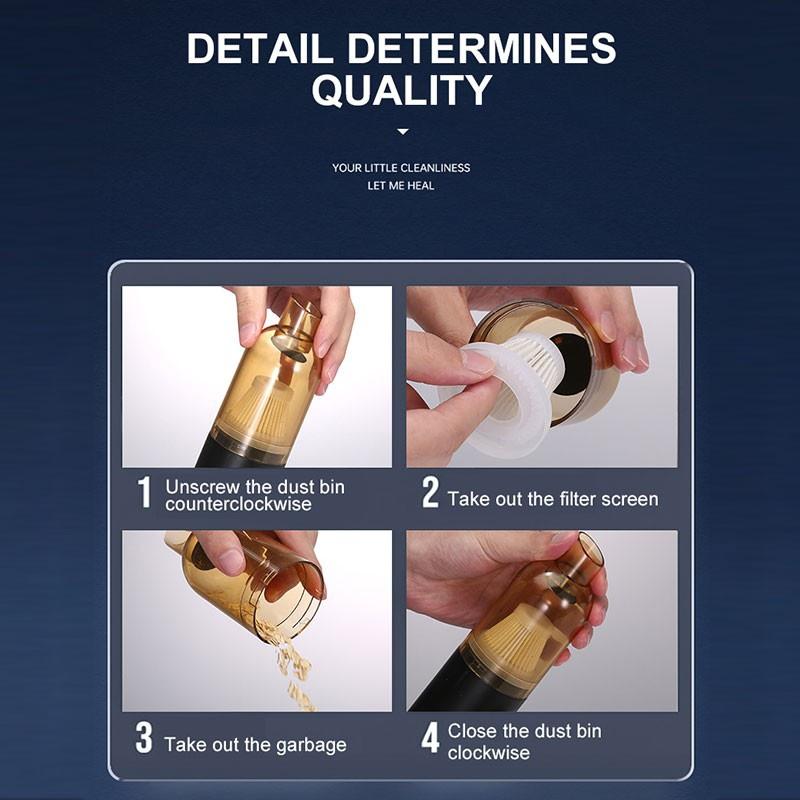 DETAIL DETERMINES QUALITY

YOUR LITTLE CLEANLINESS
LET ME HEAL

1 Unscrew the dust bin counterclockwise

2 Take out the filter screen

3 Take out the garbage

4 Close the dust bin clockwise