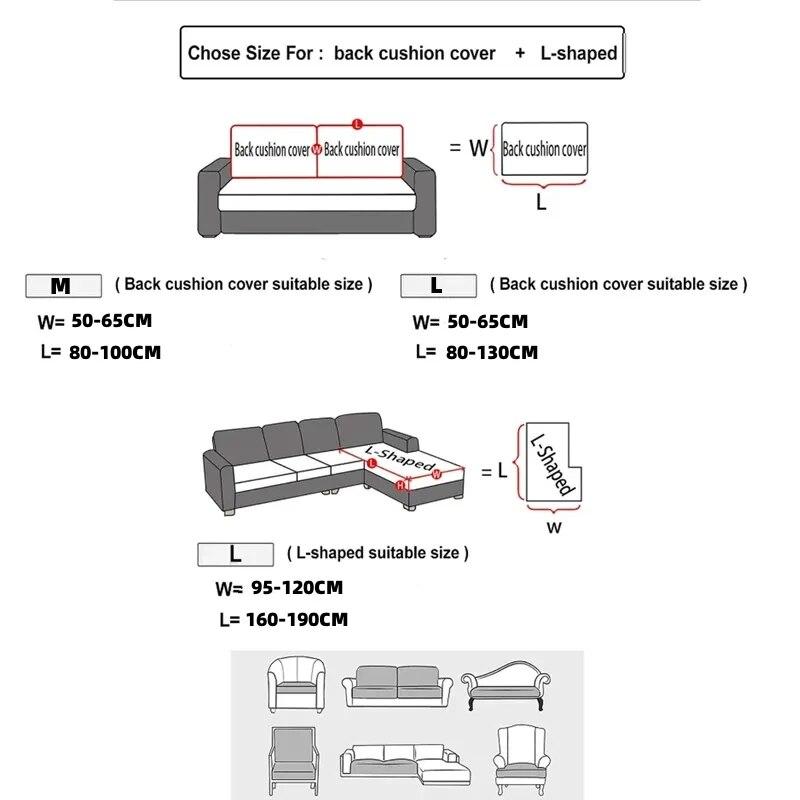 Chose Size For : back cushion cover + L-shaped

L

Back cushion cover W Back cushion cover

= W Back cushion cover

L

M ( Back cushion cover suitable size )

W= 50-65CM

L= 80-100CM

L ( Back cushion cover suitable size )

W= 50-65CM

L= 80-130CM

L-Shaped L W H

= L L-Shaped

W

L ( L-shaped suitable size )

W= 95-120CM

L= 160-190CM