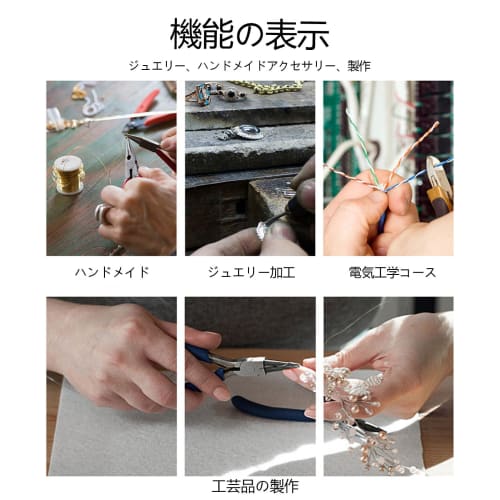 機能の表示

ジュエリー、ハンドメイドアクセサリー、製作

ハンドメイド

ジュエリー加工

電気工学コース

工芸品の製作