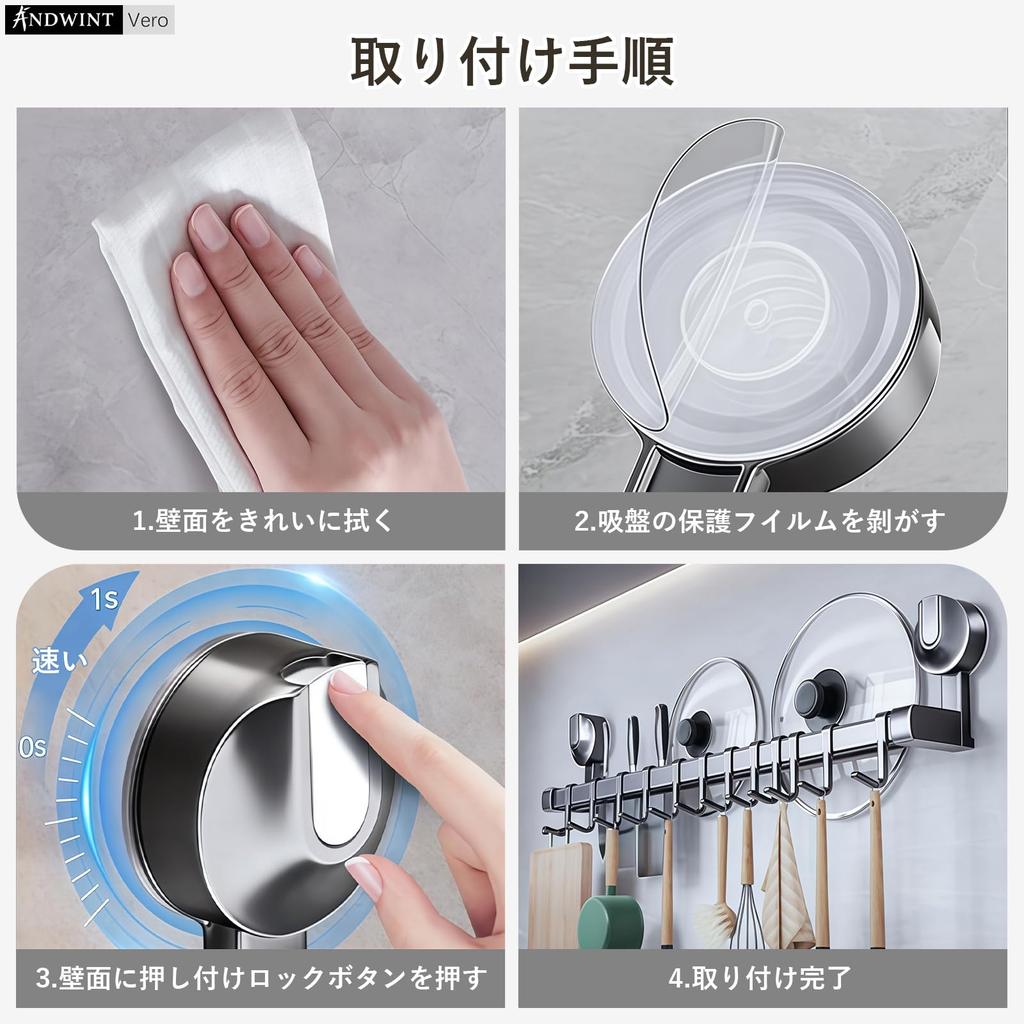 ANDWINT Vero

取り付け手順

1.壁面をきれいに拭く

2.吸盤の保護フイルムを剥がす

1s
速い
0s

3.壁面に押し付けロックボタンを押す

4.取り付け完了