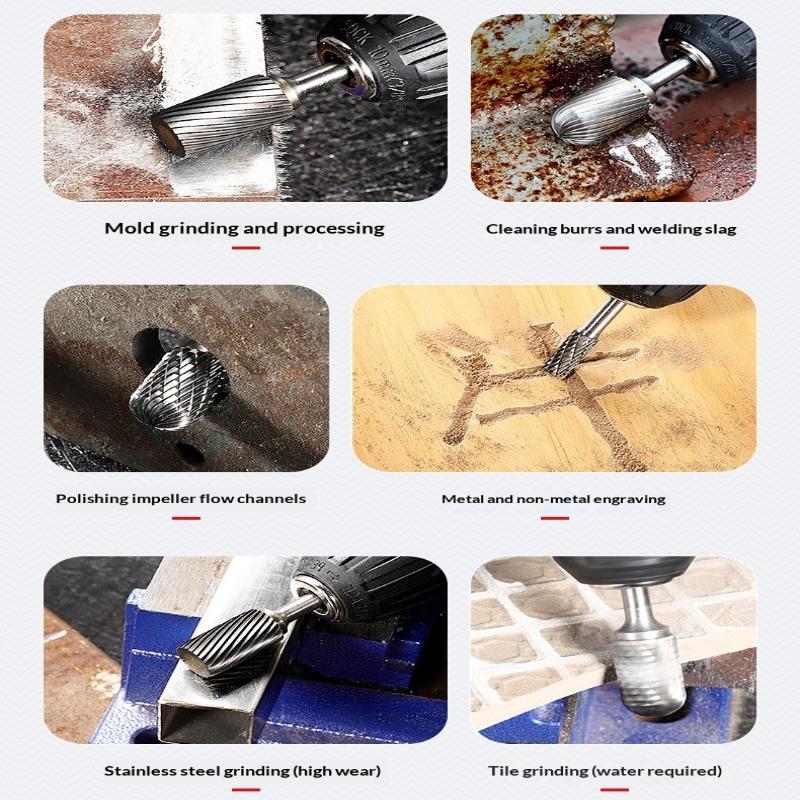 Mold grinding and processing

Cleaning burrs and welding slag

Polishing impeller flow channels

Metal and non-metal engraving

Stainless steel grinding (high wear)

Tile grinding (water required)