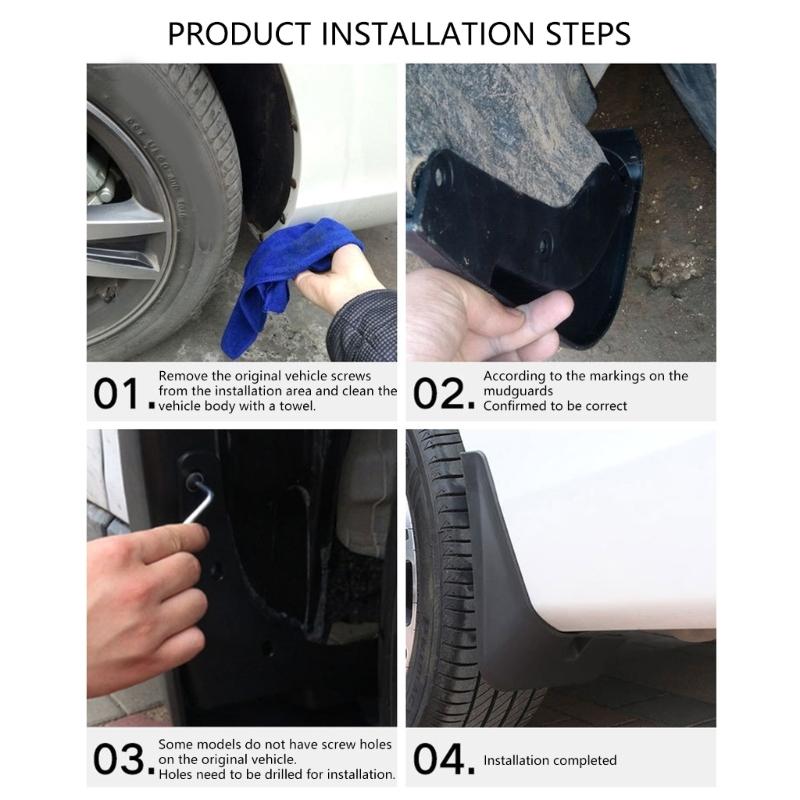 PRODUCT INSTALLATION STEPS

01. Remove the original vehicle screws from the installation area and clean the vehicle body with a towel.

02. According to the markings on the mudguards Confirmed to be correct

03. Some models do not have screw holes on the original vehicle. Holes need to be drilled for installation.

04. Installation completed