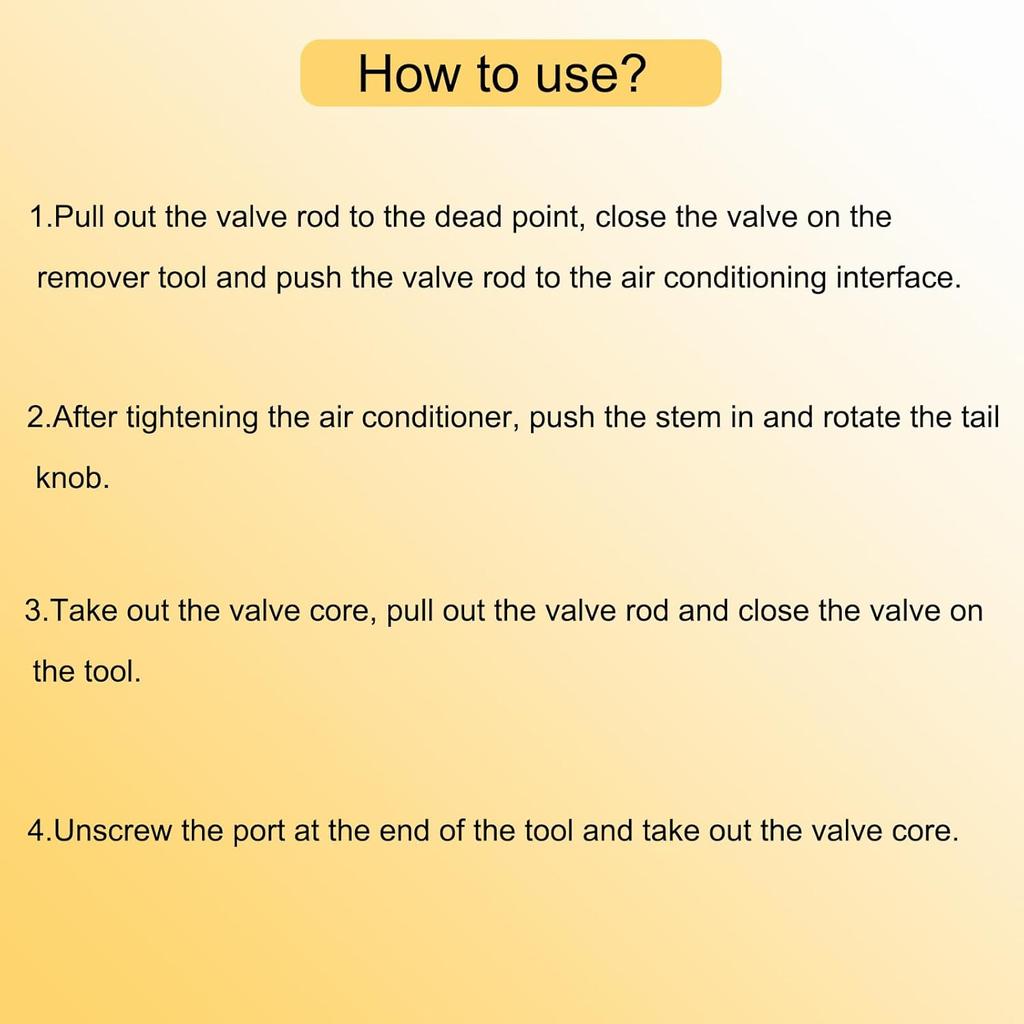 How to use?

1.Pull out the valve rod to the dead point, close the valve on the remover tool and push the valve rod to the air conditioning interface.

2.After tightening the air conditioner, push the stem in and rotate the tail knob.

3.Take out the valve core, pull out the valve rod and close the valve on the tool.

4.Unscrew the port at the end of the tool and take out the valve core.