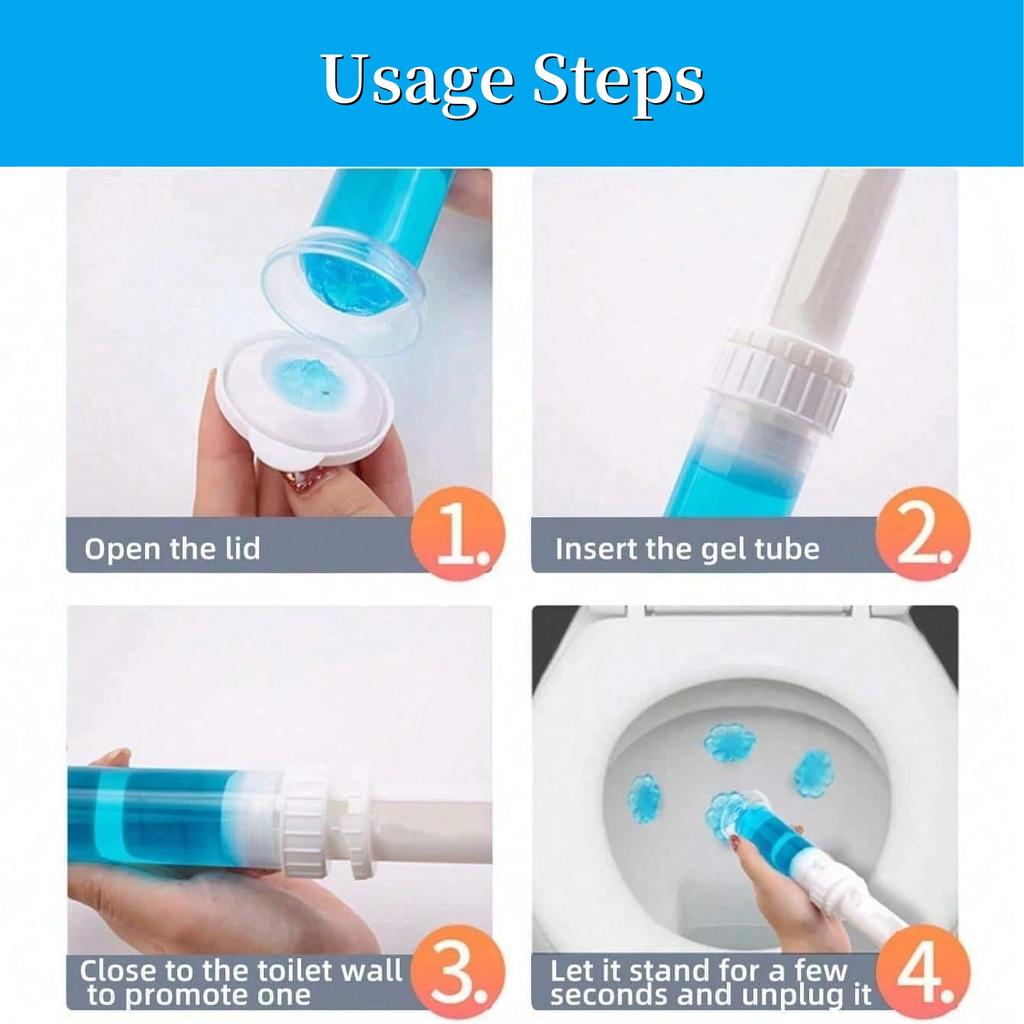 Usage Steps

Open the lid 1.

Insert the gel tube 2.

Close to the toilet wall to promote one 3.

Let it stand for a few seconds and unplug it 4.