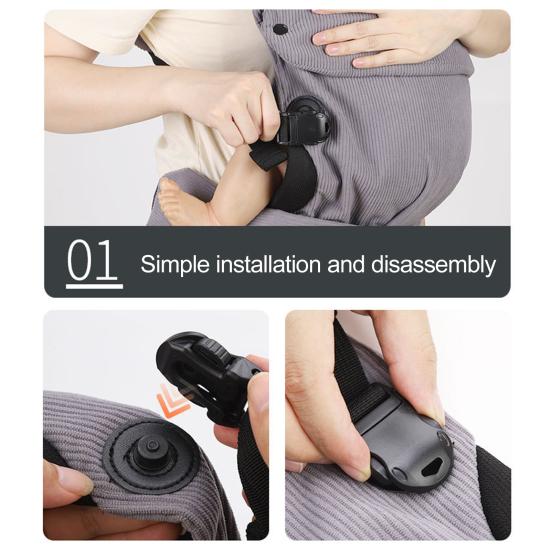 01 Simple installation and disassembly