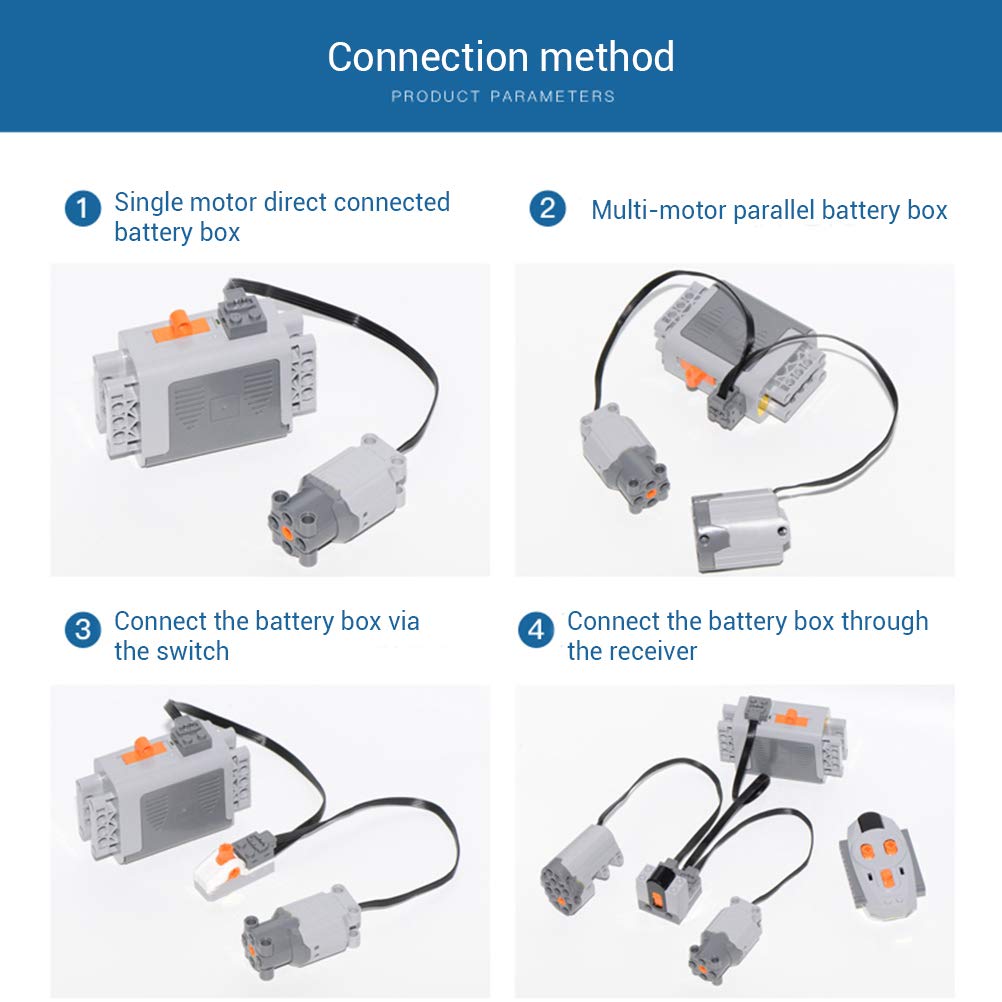 Connection method

PRODUCT PARAMETERS

1 Single motor direct connected battery box

2 Multi-motor parallel battery box

3 Connect the battery box via the switch

4 Connect the battery box through the receiver