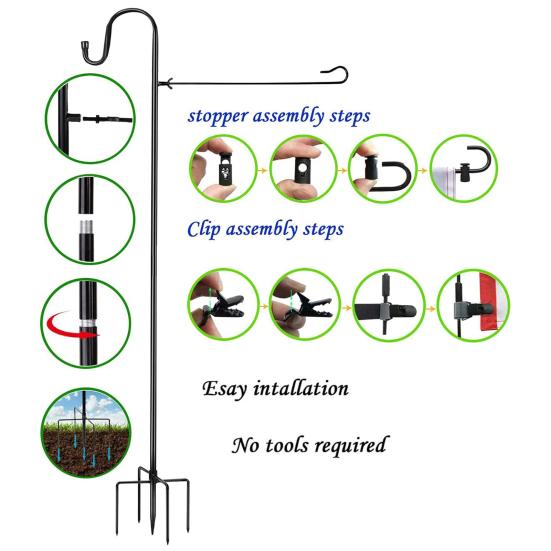 stopper assembly steps

Clip assembly steps

Esay intallation

No tools required