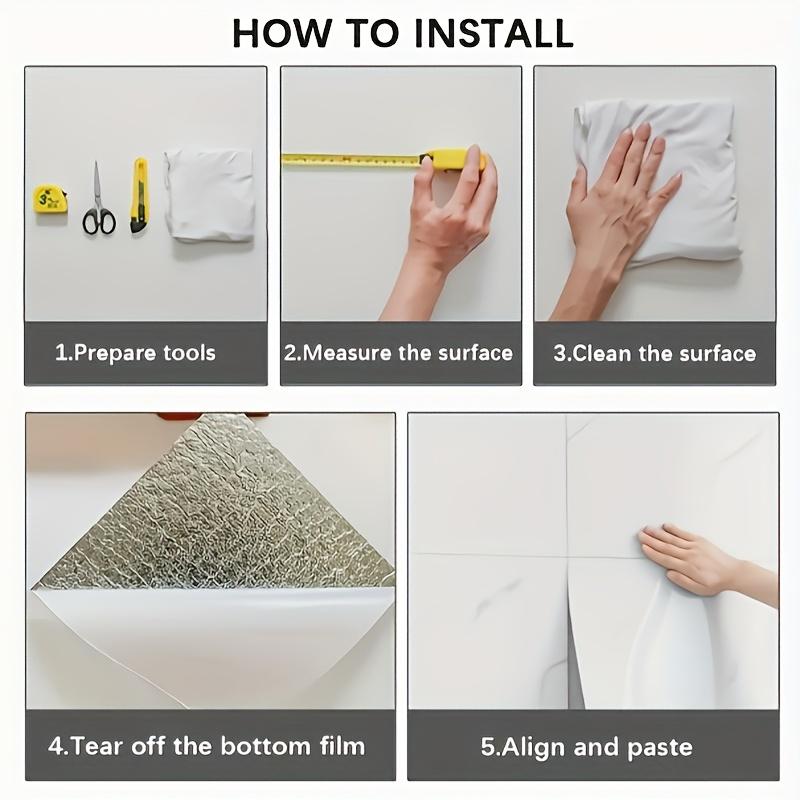 HOW TO INSTALL

3

1.Prepare tools

2.Measure the surface

3.Clean the surface

4.Tear off the bottom film

5.Align and paste