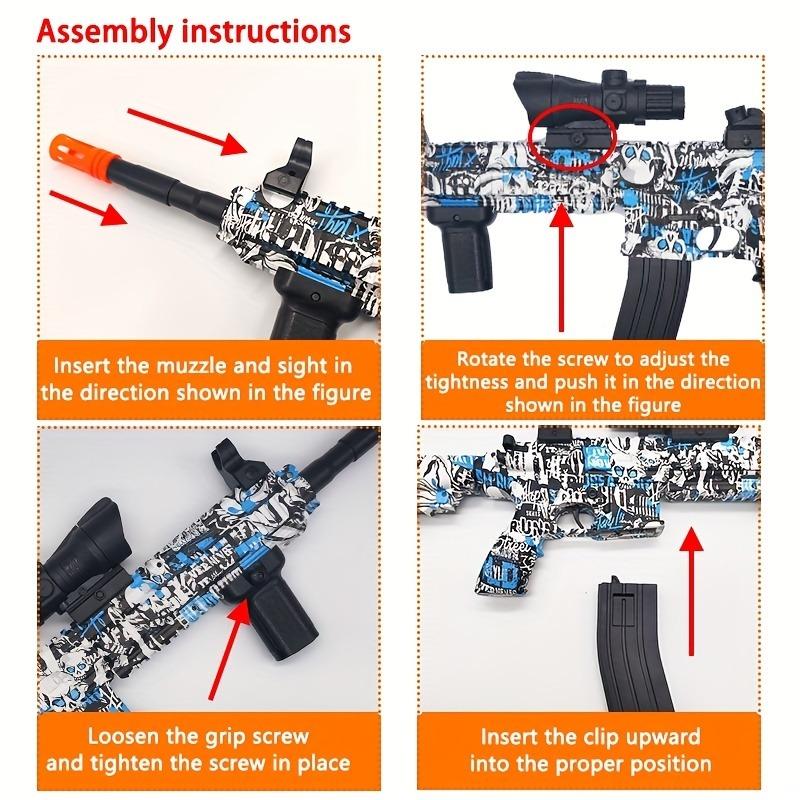 Assembly instructions

Insert the muzzle and sight in the direction shown in the figure

Rotate the screw to adjust the tightness and push it in the direction shown in the figure

Loosen the grip screw and tighten the screw in place

Insert the clip upward into the proper position